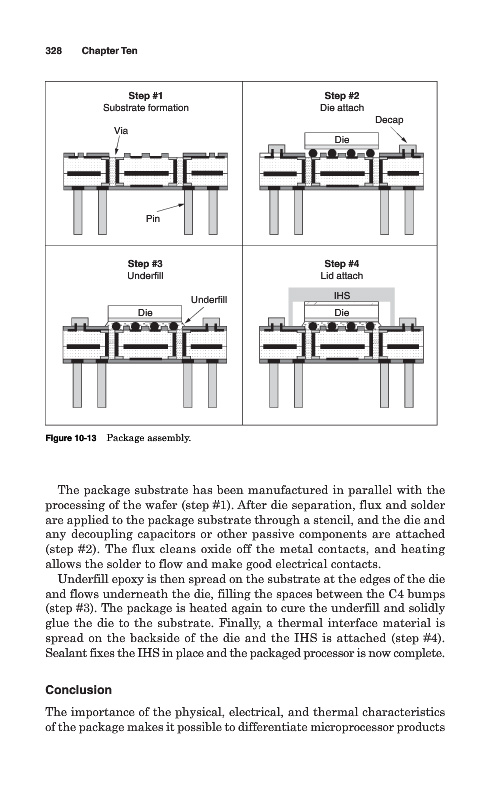 328 Chapter Ten

Step #1
Substrate formation
Via
Pin

Step #2
Die attach
Decap
Die

Step #3
Underfill
Underfill
Die

Step #4
Lid attach
IHS
Die

Figure 10-13 Package assembly.

The package substrate has been manufactured in parallel with the processing of the wafer (step #1). After die separation, flux and solder are applied to the package substrate through a stencil, and the die and any decoupling capacitors or other passive components are attached (step #2). The flux cleans oxide off the metal contacts, and heating allows the solder to flow and make good electrical contacts.

Underfill epoxy is then spread on the substrate at the edges of the die and flows underneath the die, filling the spaces between the C4 bumps (step #3). The package is heated again to cure the underfill and solidly glue the die to the substrate. Finally, a thermal interface material is spread on the backside of the die and the IHS is attached (step #4). Sealant fixes the IHS in place and the packaged processor is now complete.

Conclusion

The importance of the physical, electrical, and thermal characteristics of the package makes it possible to differentiate microprocessor products