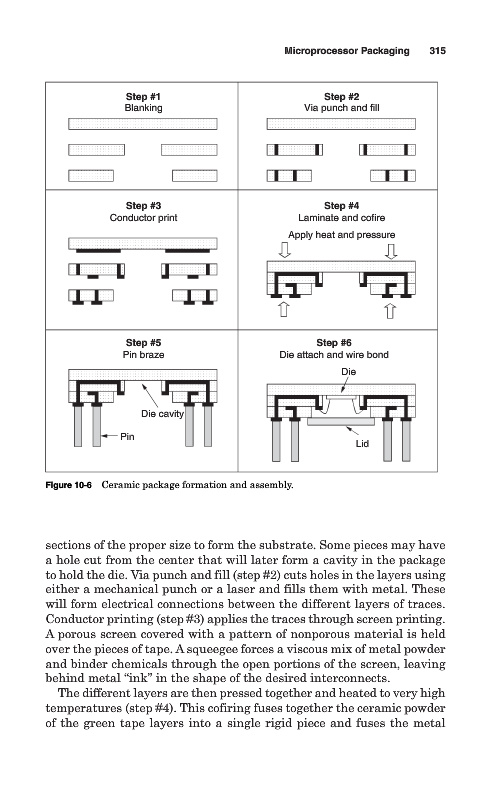 Microprocessor Packaging 315

Step #1
Blanking

Step #2
Via punch and fill

Step #3
Conductor print

Step #4
Laminate and cofire

Apply heat and pressure

Step #5
Pin braze

Die cavity

Pin

Step #6
Die attach and wire bond

Die

Lid

Figure 10-6 Ceramic package formation and assembly.

sections of the proper size to form the substrate. Some pieces may have a hole cut from the center that will later form a cavity in the package to hold the die. Via punch and fill (step #2) cuts holes in the layers using either a mechanical punch or a laser and fills them with metal. These will form electrical connections between the different layers of traces. Conductor printing (step #3) applies the traces through screen printing. A porous screen covered with a pattern of nonporous material is held over the pieces of tape. A squeegee forces a viscous mix of metal powder and binder chemicals through the open portions of the screen, leaving behind metal "ink" in the shape of the desired interconnects.

The different layers are then pressed together and heated to very high temperatures (step #4). This cofiring fuses together the ceramic powder of the green tape layers into a single rigid piece and fuses the metal