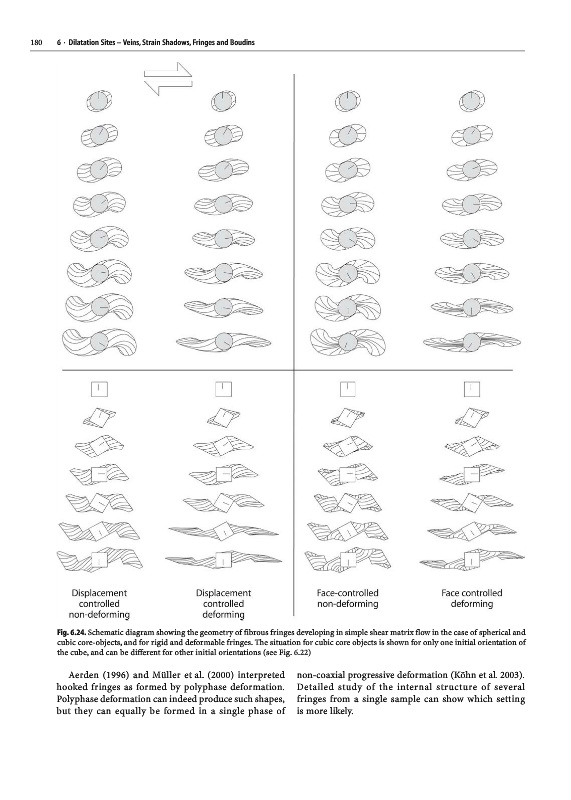 180 6 · Dilatation Sites – Veins, Strain Shadows, Fringes and Boudins

Displacement controlled non-deforming

Displacement controlled deforming

Face-controlled non-deforming

Face controlled deforming

Fig. 6.24. Schematic diagram showing the geometry of fibrous fringes developing in simple shear matrix flow in the case of spherical and cubic core-objects, and for rigid and deformable fringes. The situation for cubic core objects is shown for only one initial orientation of the cube, and can be different for other initial orientations (see Fig. 6.22)

Aerden (1996) and Müller et al. (2000) interpreted hooked fringes as formed by polyphase deformation. Polyphase deformation can indeed produce such shapes, but they can equally be formed in a single phase of non-coaxial progressive deformation (Köhn et al. 2003). Detailed study of the internal structure of several fringes from a single sample can show which setting is more likely.