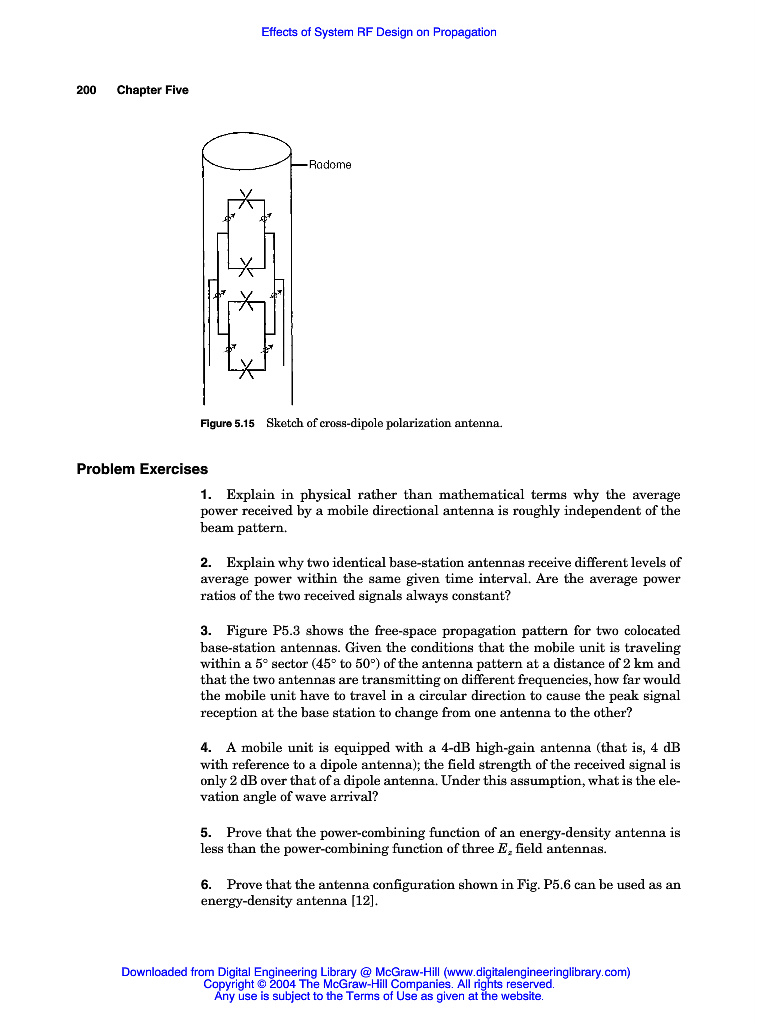 Effects of System RF Design on Propagation

200 Chapter Five

Radome

Figure 5.15 Sketch of cross-dipole polarization antenna.

Problem Exercises

1. Explain in physical rather than mathematical terms why the average power received by a mobile directional antenna is roughly independent of the beam pattern.

2. Explain why two identical base-station antennas receive different levels of average power within the same given time interval. Are the average power ratios of the two received signals always constant?

3. Figure P5.3 shows the free-space propagation pattern for two colocated base-station antennas. Given the conditions that the mobile unit is traveling within a 5° sector (45° to 50°) of the antenna pattern at a distance of 2 km and that the two antennas are transmitting on different frequencies, how far would the mobile unit have to travel in a circular direction to cause the peak signal reception at the base station to change from one antenna to the other?

4. A mobile unit is equipped with a 4-dB high-gain antenna (that is, 4 dB with reference to a dipole antenna); the field strength of the received signal is only 2 dB over that of a dipole antenna. Under this assumption, what is the elevation angle of wave arrival?

5. Prove that the power-combining function of an energy-density antenna is less than the power-combining function of three $E_z$ field antennas.

6. Prove that the antenna configuration shown in Fig. P5.6 can be used as an energy-density antenna [12].

Downloaded from Digital Engineering Library @ McGraw-Hill (www.digitalengineeringlibrary.com)
Copyright © 2004 The McGraw-Hill Companies. All rights reserved.
Any use is subject to the Terms of Use as given at the website.