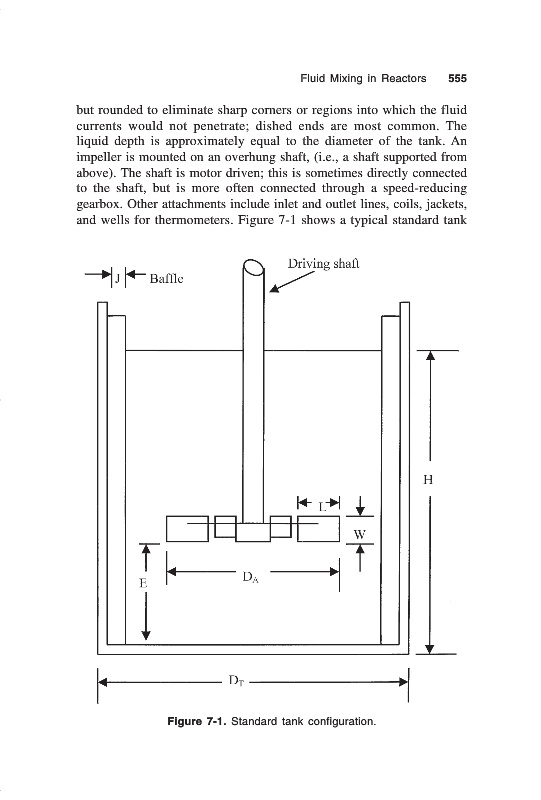 Fluid Mixing in Reactors 555

but rounded to eliminate sharp corners or regions into which the fluid currents would not penetrate; dished ends are most common. The liquid depth is approximately equal to the diameter of the tank. An impeller is mounted on an overhung shaft, (i.e., a shaft supported from above). The shaft is motor driven; this is sometimes directly connected to the shaft, but is more often connected through a speed-reducing gearbox. Other attachments include inlet and outlet lines, coils, jackets, and wells for thermometers. Figure 7-1 shows a typical standard tank

J Baffle

Driving shaft

H

L

W

E

$D_A$

$D_T$

Figure 7-1. Standard tank configuration.