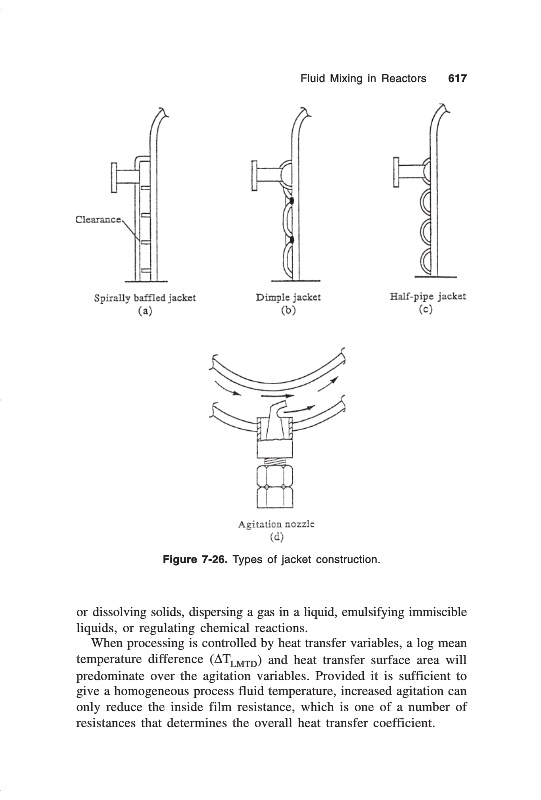 Fluid Mixing in Reactors 617

Clearance

Spirally baffled jacket
(a)

Dimple jacket
(b)

Half-pipe jacket
(c)

Agitation nozzle
(d)

Figure 7-26. Types of jacket construction.

or dissolving solids, dispersing a gas in a liquid, emulsifying immiscible liquids, or regulating chemical reactions.

When processing is controlled by heat transfer variables, a log mean temperature difference ($\Delta T_{LMTD}$) and heat transfer surface area will predominate over the agitation variables. Provided it is sufficient to give a homogeneous process fluid temperature, increased agitation can only reduce the inside film resistance, which is one of a number of resistances that determines the overall heat transfer coefficient.