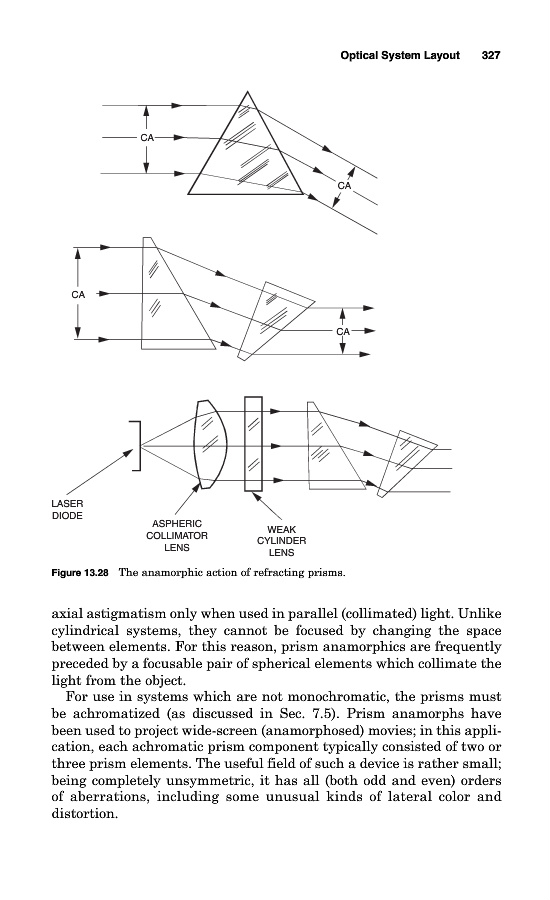 Optical System Layout 327

CA

CA

CA

CA

LASER DIODE

ASPHERIC COLLIMATOR LENS

WEAK CYLINDER LENS

Figure 13.28 The anamorphic action of refracting prisms.

axial astigmatism only when used in parallel (collimated) light. Unlike cylindrical systems, they cannot be focused by changing the space between elements. For this reason, prism anamorphics are frequently preceded by a focusable pair of spherical elements which collimate the light from the object.

For use in systems which are not monochromatic, the prisms must be achromatized (as discussed in Sec. 7.5). Prism anamorphs have been used to project wide-screen (anamorphosed) movies; in this application, each achromatic prism component typically consisted of two or three prism elements. The useful field of such a device is rather small; being completely unsymmetric, it has all (both odd and even) orders of aberrations, including some unusual kinds of lateral color and distortion.