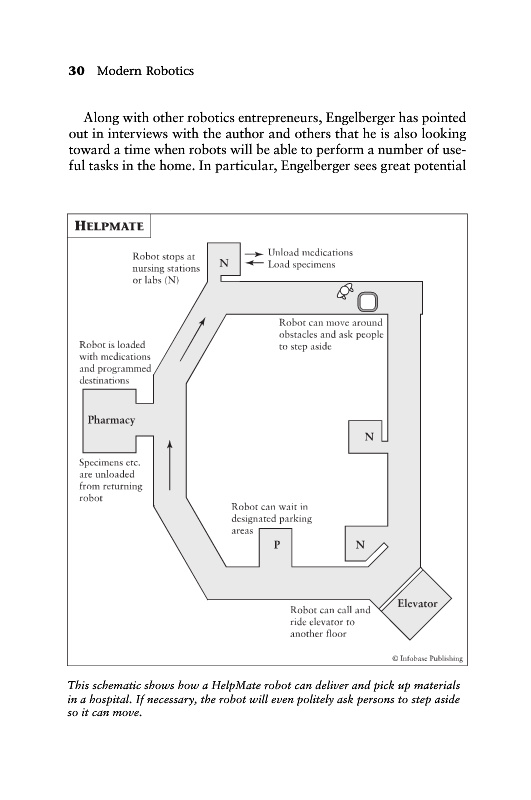 30 Modern Robotics

Along with other robotics entrepreneurs, Engelberger has pointed out in interviews with the author and others that he is also looking toward a time when robots will be able to perform a number of useful tasks in the home. In particular, Engelberger sees great potential

HELPMATE

Robot stops at nursing stations or labs (N)

N

Unload medications
Load specimens

Robot can move around obstacles and ask people to step aside

Robot is loaded with medications and programmed destinations

Pharmacy

N

Specimens etc. are unloaded from returning robot

Robot can wait in designated parking areas

P

N

Elevator

Robot can call and ride elevator to another floor

© Infobase Publishing

This schematic shows how a HelpMate robot can deliver and pick up materials in a hospital. If necessary, the robot will even politely ask persons to step aside so it can move.