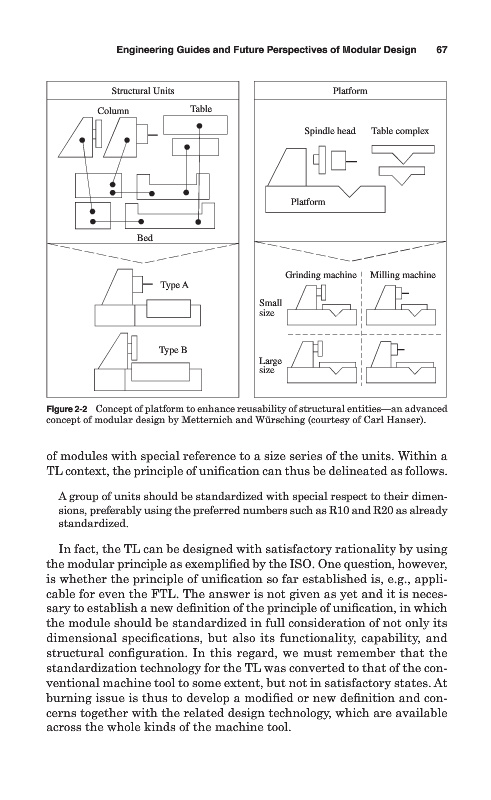 Engineering Guides and Future Perspectives of Modular Design 67

Structural Units

Column

Table

Bed

Type A

Type B

Platform

Spindle head

Table complex

Platform

Grinding machine

Milling machine

Small size

Large size

Figure 2-2 Concept of platform to enhance reusability of structural entities—an advanced concept of modular design by Metternich and Würsching (courtesy of Carl Hanser).

of modules with special reference to a size series of the units. Within a TL context, the principle of unification can thus be delineated as follows.

A group of units should be standardized with special respect to their dimensions, preferably using the preferred numbers such as R10 and R20 as already standardized.

In fact, the TL can be designed with satisfactory rationality by using the modular principle as exemplified by the ISO. One question, however, is whether the principle of unification so far established is, e.g., applicable for even the FTL. The answer is not given as yet and it is necessary to establish a new definition of the principle of unification, in which the module should be standardized in full consideration of not only its dimensional specifications, but also its functionality, capability, and structural configuration. In this regard, we must remember that the standardization technology for the TL was converted to that of the conventional machine tool to some extent, but not in satisfactory states. At burning issue is thus to develop a modified or new definition and concerns together with the related design technology, which are available across the whole kinds of the machine tool.