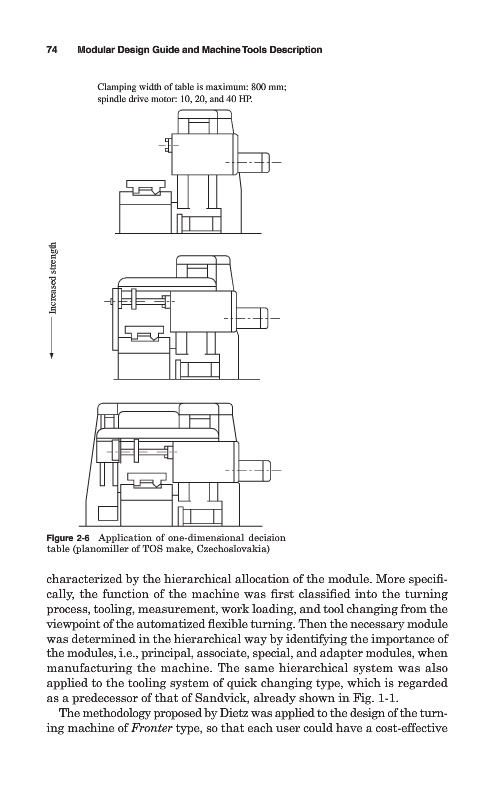 74 Modular Design Guide and Machine Tools Description

Clamping width of table is maximum: 800 mm; spindle drive motor: 10, 20, and 40 HP.

Increased strength

Figure 2-6 Application of one-dimensional decision table (planomiller of TOS make, Czechoslovakia)

characterized by the hierarchical allocation of the module. More specifically, the function of the machine was first classified into the turning process, tooling, measurement, work loading, and tool changing from the viewpoint of the automatized flexible turning. Then the necessary module was determined in the hierarchical way by identifying the importance of the modules, i.e., principal, associate, special, and adapter modules, when manufacturing the machine. The same hierarchical system was also applied to the tooling system of quick changing type, which is regarded as a predecessor of that of Sandvick, already shown in Fig. 1-1.

The methodology proposed by Dietz was applied to the design of the turning machine of Fronter type, so that each user could have a cost-effective