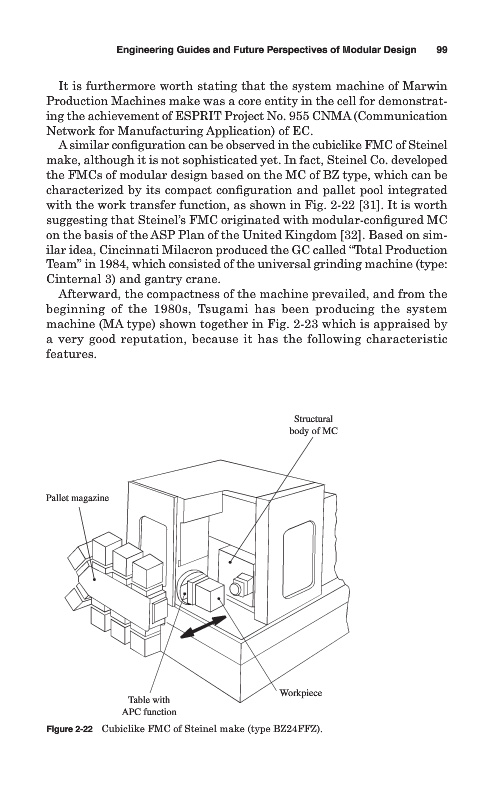 Engineering Guides and Future Perspectives of Modular Design 99

It is furthermore worth stating that the system machine of Marwin Production Machines make was a core entity in the cell for demonstrating the achievement of ESPRIT Project No. 955 CNMA (Communication Network for Manufacturing Application) of EC.

A similar configuration can be observed in the cubiclike FMC of Steinel make, although it is not sophisticated yet. In fact, Steinel Co. developed the FMCs of modular design based on the MC of BZ type, which can be characterized by its compact configuration and pallet pool integrated with the work transfer function, as shown in Fig. 2-22 [31]. It is worth suggesting that Steinel's FMC originated with modular-configured MC on the basis of the ASP Plan of the United Kingdom [32]. Based on similar idea, Cincinnati Milacron produced the GC called "Total Production Team" in 1984, which consisted of the universal grinding machine (type: Cinternal 3) and gantry crane.

Afterward, the compactness of the machine prevailed, and from the beginning of the 1980s, Tsugami has been producing the system machine (MA type) shown together in Fig. 2-23 which is appraised by a very good reputation, because it has the following characteristic features.

Structural body of MC

Pallet magazine

Table with APC function

Workpiece

Figure 2-22 Cubiclike FMC of Steinel make (type BZ24FFZ).