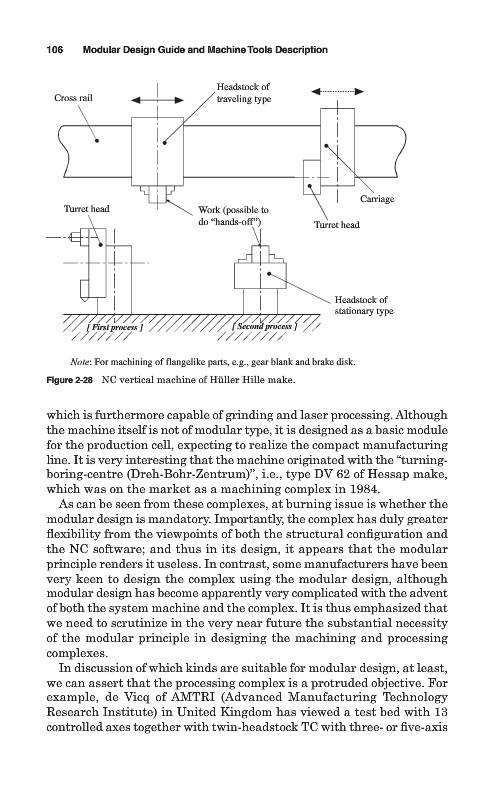 106 Modular Design Guide and Machine Tools Description

Cross rail

Headstock of traveling type

Carriage

Turret head

Work (possible to do "hands-off")

Turret head

Headstock of stationary type

[ First process ]

[ Second process ]

Note: For machining of flangelike parts, e.g., gear blank and brake disk.

Figure 2-28 NC vertical machine of Hüller Hille make.

which is furthermore capable of grinding and laser processing. Although the machine itself is not of modular type, it is designed as a basic module for the production cell, expecting to realize the compact manufacturing line. It is very interesting that the machine originated with the "turning-boring-centre (Dreh-Bohr-Zentrum)", i.e., type DV 62 of Hessap make, which was on the market as a machining complex in 1984.

As can be seen from these complexes, at burning issue is whether the modular design is mandatory. Importantly, the complex has duly greater flexibility from the viewpoints of both the structural configuration and the NC software; and thus in its design, it appears that the modular principle renders it useless. In contrast, some manufacturers have been very keen to design the complex using the modular design, although modular design has become apparently very complicated with the advent of both the system machine and the complex. It is thus emphasized that we need to scrutinize in the very near future the substantial necessity of the modular principle in designing the machining and processing complexes.

In discussion of which kinds are suitable for modular design, at least, we can assert that the processing complex is a protruded objective. For example, de Vicq of AMTRI (Advanced Manufacturing Technology Research Institute) in United Kingdom has viewed a test bed with 13 controlled axes together with twin-headstock TC with three- or five-axis