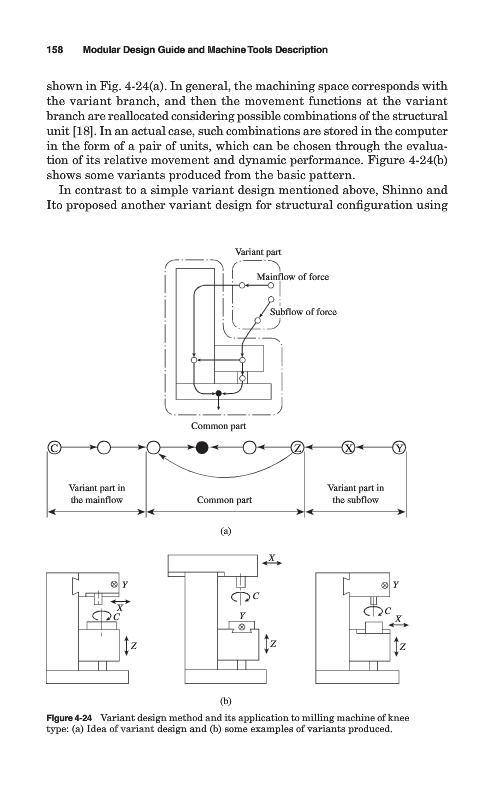 158 Modular Design Guide and Machine Tools Description

shown in Fig. 4-24(a). In general, the machining space corresponds with the variant branch, and then the movement functions at the variant branch are reallocated considering possible combinations of the structural unit [18]. In an actual case, such combinations are stored in the computer in the form of a pair of units, which can be chosen through the evaluation of its relative movement and dynamic performance. Figure 4-24(b) shows some variants produced from the basic pattern.

In contrast to a simple variant design mentioned above, Shinno and Ito proposed another variant design for structural configuration using

Variant part

Mainflow of force

Subflow of force

Common part

C

Z

X

Y

Variant part in the mainflow

Common part

Variant part in the subflow

(a)

Y

X

C

Z

X

C

Y

Z

Y

C

X

Z

(b)

Figure 4-24 Variant design method and its application to milling machine of knee type: (a) Idea of variant design and (b) some examples of variants produced.