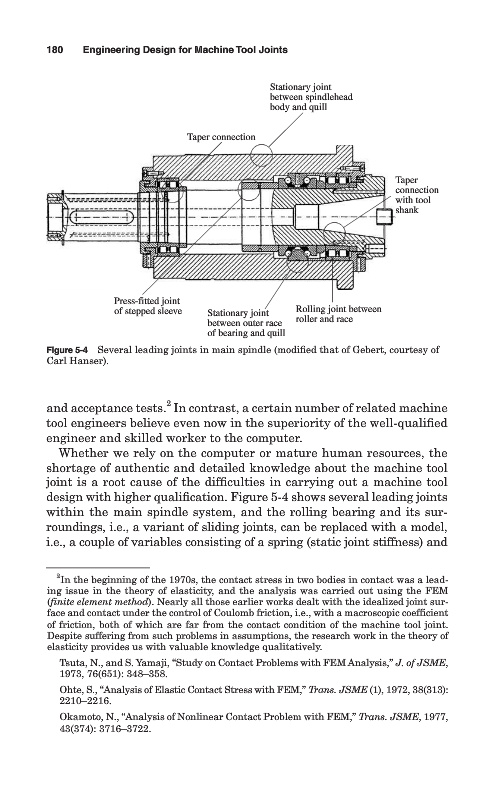 180 Engineering Design for Machine Tool Joints

Stationary joint between spindlehead body and quill

Taper connection

Taper connection with tool shank

Press-fitted joint of stepped sleeve

Stationary joint between outer race of bearing and quill

Rolling joint between roller and race

Figure 5-4 Several leading joints in main spindle (modified that of Gebert, courtesy of Carl Hanser).

and acceptance tests.$^2$ In contrast, a certain number of related machine tool engineers believe even now in the superiority of the well-qualified engineer and skilled worker to the computer.

Whether we rely on the computer or mature human resources, the shortage of authentic and detailed knowledge about the machine tool joint is a root cause of the difficulties in carrying out a machine tool design with higher qualification. Figure 5-4 shows several leading joints within the main spindle system, and the rolling bearing and its surroundings, i.e., a variant of sliding joints, can be replaced with a model, i.e., a couple of variables consisting of a spring (static joint stiffness) and

$^2$In the beginning of the 1970s, the contact stress in two bodies in contact was a leading issue in the theory of elasticity, and the analysis was carried out using the FEM (finite element method). Nearly all those earlier works dealt with the idealized joint surface and contact under the control of Coulomb friction, i.e., with a macroscopic coefficient of friction, both of which are far from the contact condition of the machine tool joint. Despite suffering from such problems in assumptions, the research work in the theory of elasticity provides us with valuable knowledge qualitatively.

Tsuta, N., and S. Yamaji, "Study on Contact Problems with FEM Analysis," J. of JSME, 1973, 76(651): 348–358.

Ohte, S., "Analysis of Elastic Contact Stress with FEM," Trans. JSME (1), 1972, 38(313): 2210–2216.

Okamoto, N., "Analysis of Nonlinear Contact Problem with FEM," Trans. JSME, 1977, 43(374): 3716–3722.