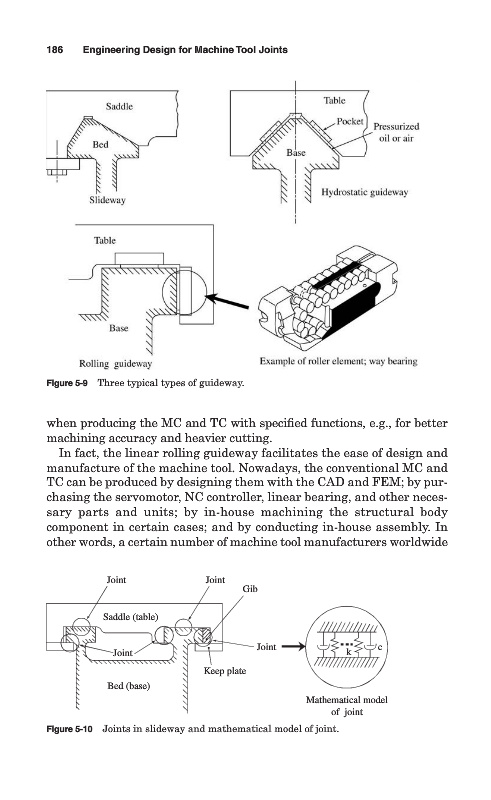 186 Engineering Design for Machine Tool Joints

Saddle

Bed

Slideway

Table

Pocket

Pressurized oil or air

Base

Hydrostatic guideway

Table

Base

Rolling guideway

Example of roller element; way bearing

Figure 5-9 Three typical types of guideway.

when producing the MC and TC with specified functions, e.g., for better machining accuracy and heavier cutting.

In fact, the linear rolling guideway facilitates the ease of design and manufacture of the machine tool. Nowadays, the conventional MC and TC can be produced by designing them with the CAD and FEM; by purchasing the servomotor, NC controller, linear bearing, and other necessary parts and units; by in-house machining the structural body component in certain cases; and by conducting in-house assembly. In other words, a certain number of machine tool manufacturers worldwide

Joint

Joint

Gib

Saddle (table)

Joint

Joint

Keep plate

Bed (base)

k

c

Mathematical model of joint

Figure 5-10 Joints in slideway and mathematical model of joint.