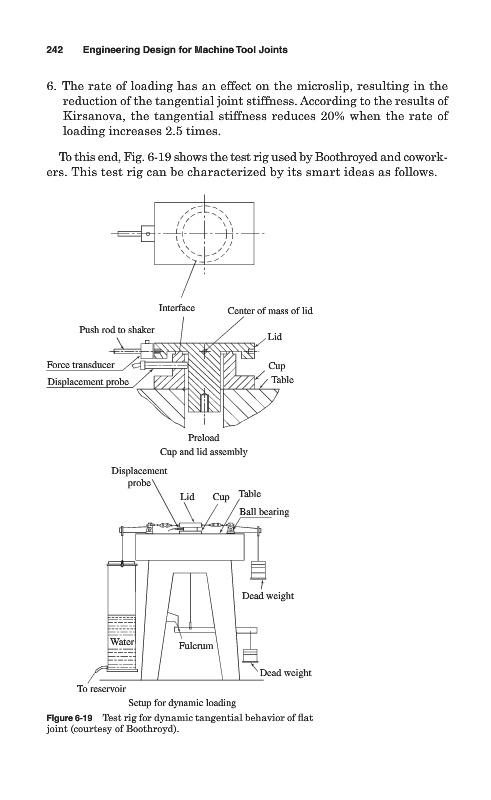 242 Engineering Design for Machine Tool Joints

6. The rate of loading has an effect on the microslip, resulting in the reduction of the tangential joint stiffness. According to the results of Kirsanova, the tangential stiffness reduces 20% when the rate of loading increases 2.5 times.

To this end, Fig. 6-19 shows the test rig used by Boothroyed and coworkers. This test rig can be characterized by its smart ideas as follows.

Interface
Center of mass of lid
Push rod to shaker
Lid
Force transducer
Cup
Displacement probe
Table
Preload
Cup and lid assembly

Displacement probe
Lid
Cup
Table
Ball bearing
Dead weight
Water
Fulcrum
Dead weight
To reservoir
Setup for dynamic loading

Figure 6-19 Test rig for dynamic tangential behavior of flat joint (courtesy of Boothroyd).