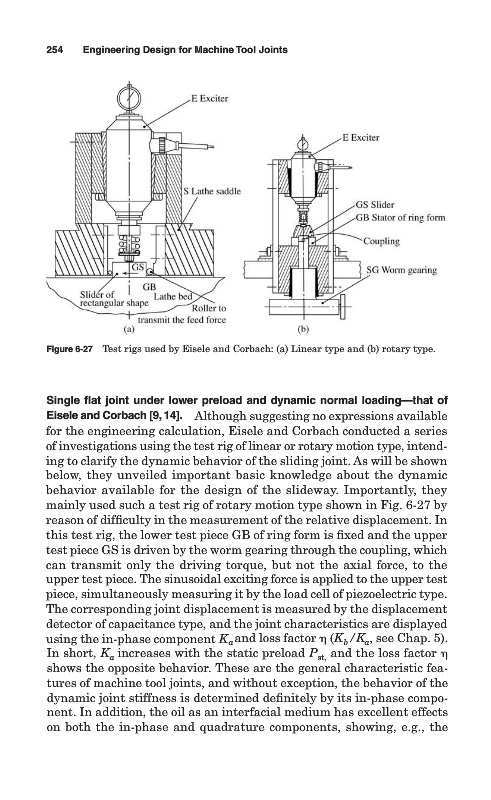 254 Engineering Design for Machine Tool Joints

E Exciter

S Lathe saddle

GS

GB

Slider of rectangular shape

Lathe bed

Roller to transmit the feed force

(a)

E Exciter

GS Slider

GB Stator of ring form

Coupling

SG Worm gearing

(b)

Figure 6-27 Test rigs used by Eisele and Corbach: (a) Linear type and (b) rotary type.

Single flat joint under lower preload and dynamic normal loading—that of Eisele and Corbach [9, 14]. Although suggesting no expressions available for the engineering calculation, Eisele and Corbach conducted a series of investigations using the test rig of linear or rotary motion type, intending to clarify the dynamic behavior of the sliding joint. As will be shown below, they unveiled important basic knowledge about the dynamic behavior available for the design of the slideway. Importantly, they mainly used such a test rig of rotary motion type shown in Fig. 6-27 by reason of difficulty in the measurement of the relative displacement. In this test rig, the lower test piece GB of ring form is fixed and the upper test piece GS is driven by the worm gearing through the coupling, which can transmit only the driving torque, but not the axial force, to the upper test piece. The sinusoidal exciting force is applied to the upper test piece, simultaneously measuring it by the load cell of piezoelectric type. The corresponding joint displacement is measured by the displacement detector of capacitance type, and the joint characteristics are displayed using the in-phase component $K_a$ and loss factor $\eta$ ($K_b/K_a$, see Chap. 5). In short, $K_a$ increases with the static preload $P_{st}$, and the loss factor $\eta$ shows the opposite behavior. These are the general characteristic features of machine tool joints, and without exception, the behavior of the dynamic joint stiffness is determined definitely by its in-phase component. In addition, the oil as an interfacial medium has excellent effects on both the in-phase and quadrature components, showing, e.g., the