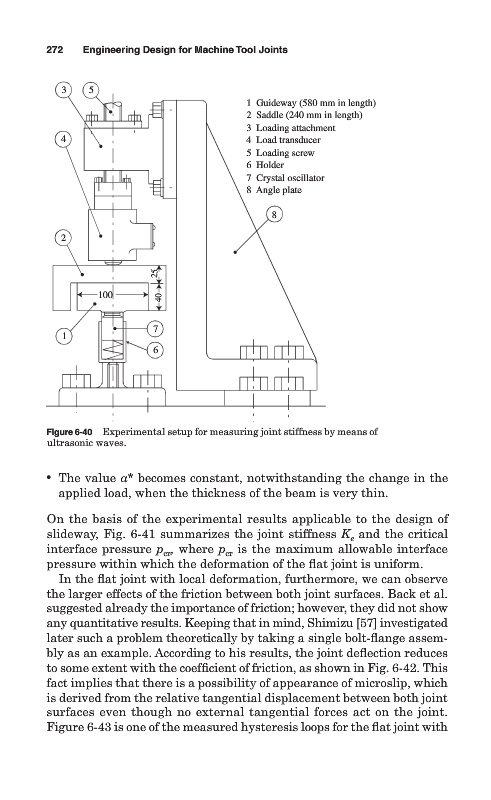 272 Engineering Design for Machine Tool Joints

3
5
4
2
1
7
6
8
25
40
100

1 Guideway (580 mm in length)
2 Saddle (240 mm in length)
3 Loading attachment
4 Load transducer
5 Loading screw
6 Holder
7 Crystal oscillator
8 Angle plate

Figure 6-40 Experimental setup for measuring joint stiffness by means of ultrasonic waves.

• The value $a^*$ becomes constant, notwithstanding the change in the applied load, when the thickness of the beam is very thin.

On the basis of the experimental results applicable to the design of slideway, Fig. 6-41 summarizes the joint stiffness $K_e$ and the critical interface pressure $p_{cr}$, where $p_{cr}$ is the maximum allowable interface pressure within which the deformation of the flat joint is uniform.

In the flat joint with local deformation, furthermore, we can observe the larger effects of the friction between both joint surfaces. Back et al. suggested already the importance of friction; however, they did not show any quantitative results. Keeping that in mind, Shimizu [57] investigated later such a problem theoretically by taking a single bolt-flange assembly as an example. According to his results, the joint deflection reduces to some extent with the coefficient of friction, as shown in Fig. 6-42. This fact implies that there is a possibility of appearance of microslip, which is derived from the relative tangential displacement between both joint surfaces even though no external tangential forces act on the joint. Figure 6-43 is one of the measured hysteresis loops for the flat joint with