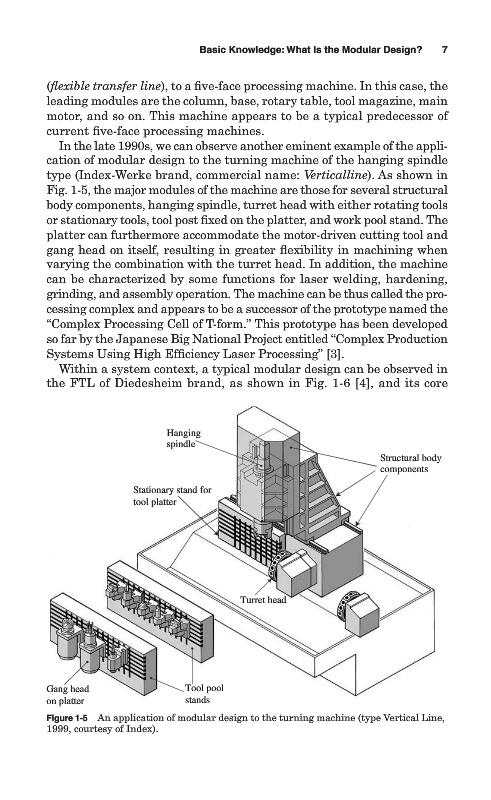 Basic Knowledge: What Is the Modular Design? 7

(flexible transfer line), to a five-face processing machine. In this case, the leading modules are the column, base, rotary table, tool magazine, main motor, and so on. This machine appears to be a typical predecessor of current five-face processing machines.

In the late 1990s, we can observe another eminent example of the application of modular design to the turning machine of the hanging spindle type (Index-Werke brand, commercial name: Verticalline). As shown in Fig. 1-5, the major modules of the machine are those for several structural body components, hanging spindle, turret head with either rotating tools or stationary tools, tool post fixed on the platter, and work pool stand. The platter can furthermore accommodate the motor-driven cutting tool and gang head on itself, resulting in greater flexibility in machining when varying the combination with the turret head. In addition, the machine can be characterized by some functions for laser welding, hardening, grinding, and assembly operation. The machine can be thus called the processing complex and appears to be a successor of the prototype named the "Complex Processing Cell of T-form." This prototype has been developed so far by the Japanese Big National Project entitled "Complex Production Systems Using High Efficiency Laser Processing" [3].

Within a system context, a typical modular design can be observed in the FTL of Diedesheim brand, as shown in Fig. 1-6 [4], and its core

Hanging spindle

Structural body components

Stationary stand for tool platter

Turret head

Gang head on platter

Tool pool stands

Figure 1-5 An application of modular design to the turning machine (type Vertical Line, 1999, courtesy of Index).