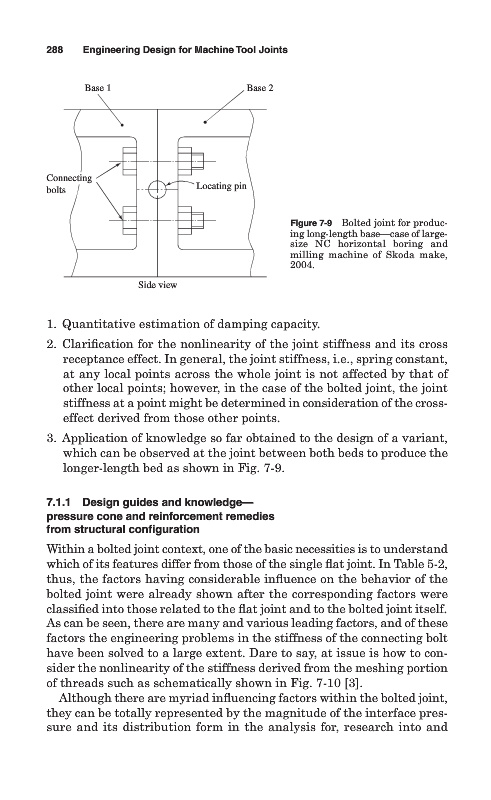 288 Engineering Design for Machine Tool Joints

Base 1

Base 2

Connecting bolts

Locating pin

Side view

Figure 7-9 Bolted joint for producing long-length base—case of large-size NC horizontal boring and milling machine of Skoda make, 2004.

1. Quantitative estimation of damping capacity.

2. Clarification for the nonlinearity of the joint stiffness and its cross receptance effect. In general, the joint stiffness, i.e., spring constant, at any local points across the whole joint is not affected by that of other local points; however, in the case of the bolted joint, the joint stiffness at a point might be determined in consideration of the cross-effect derived from those other points.

3. Application of knowledge so far obtained to the design of a variant, which can be observed at the joint between both beds to produce the longer-length bed as shown in Fig. 7-9.

7.1.1 Design guides and knowledge—pressure cone and reinforcement remedies from structural configuration

Within a bolted joint context, one of the basic necessities is to understand which of its features differ from those of the single flat joint. In Table 5-2, thus, the factors having considerable influence on the behavior of the bolted joint were already shown after the corresponding factors were classified into those related to the flat joint and to the bolted joint itself. As can be seen, there are many and various leading factors, and of these factors the engineering problems in the stiffness of the connecting bolt have been solved to a large extent. Dare to say, at issue is how to consider the nonlinearity of the stiffness derived from the meshing portion of threads such as schematically shown in Fig. 7-10 [3].

Although there are myriad influencing factors within the bolted joint, they can be totally represented by the magnitude of the interface pressure and its distribution form in the analysis for, research into and