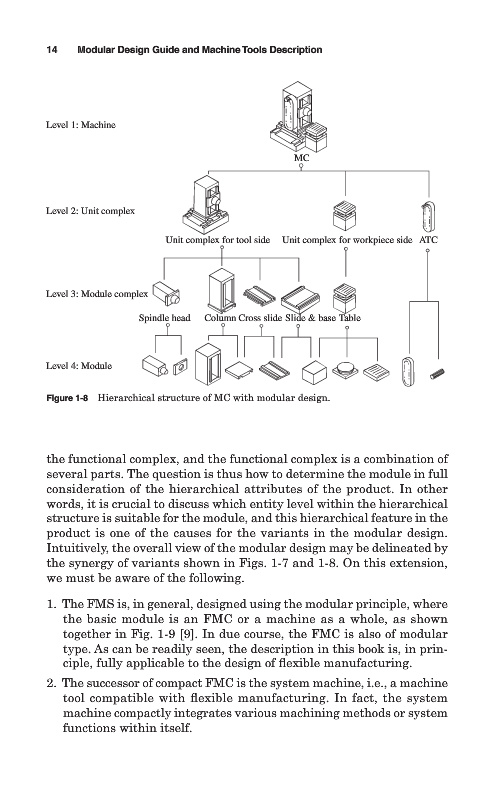 14 Modular Design Guide and Machine Tools Description

Level 1: Machine

MC

Level 2: Unit complex

Unit complex for tool side Unit complex for workpiece side ATC

Level 3: Module complex

Spindle head Column Cross slide Slide & base Table

Level 4: Module

Figure 1-8 Hierarchical structure of MC with modular design.

the functional complex, and the functional complex is a combination of several parts. The question is thus how to determine the module in full consideration of the hierarchical attributes of the product. In other words, it is crucial to discuss which entity level within the hierarchical structure is suitable for the module, and this hierarchical feature in the product is one of the causes for the variants in the modular design. Intuitively, the overall view of the modular design may be delineated by the synergy of variants shown in Figs. 1-7 and 1-8. On this extension, we must be aware of the following.

1. The FMS is, in general, designed using the modular principle, where the basic module is an FMC or a machine as a whole, as shown together in Fig. 1-9 [9]. In due course, the FMC is also of modular type. As can be readily seen, the description in this book is, in principle, fully applicable to the design of flexible manufacturing.

2. The successor of compact FMC is the system machine, i.e., a machine tool compatible with flexible manufacturing. In fact, the system machine compactly integrates various machining methods or system functions within itself.