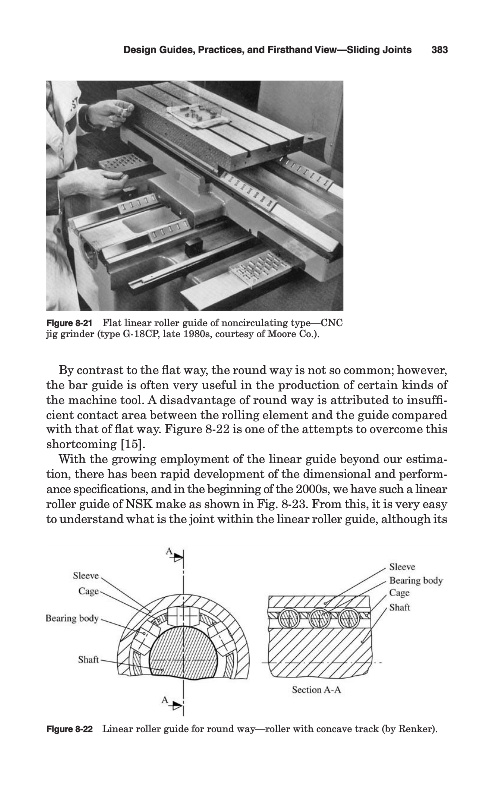 Design Guides, Practices, and Firsthand View—Sliding Joints 383

Figure 8-21 Flat linear roller guide of noncirculating type—CNC jig grinder (type G-18CP, late 1980s, courtesy of Moore Co.).

By contrast to the flat way, the round way is not so common; however, the bar guide is often very useful in the production of certain kinds of the machine tool. A disadvantage of round way is attributed to insufficient contact area between the rolling element and the guide compared with that of flat way. Figure 8-22 is one of the attempts to overcome this shortcoming [15].

With the growing employment of the linear guide beyond our estimation, there has been rapid development of the dimensional and performance specifications, and in the beginning of the 2000s, we have such a linear roller guide of NSK make as shown in Fig. 8-23. From this, it is very easy to understand what is the joint within the linear roller guide, although its

A

Sleeve

Cage

Bearing body

Shaft

A

Sleeve

Bearing body

Cage

Shaft

Section A-A

Figure 8-22 Linear roller guide for round way—roller with concave track (by Renker).