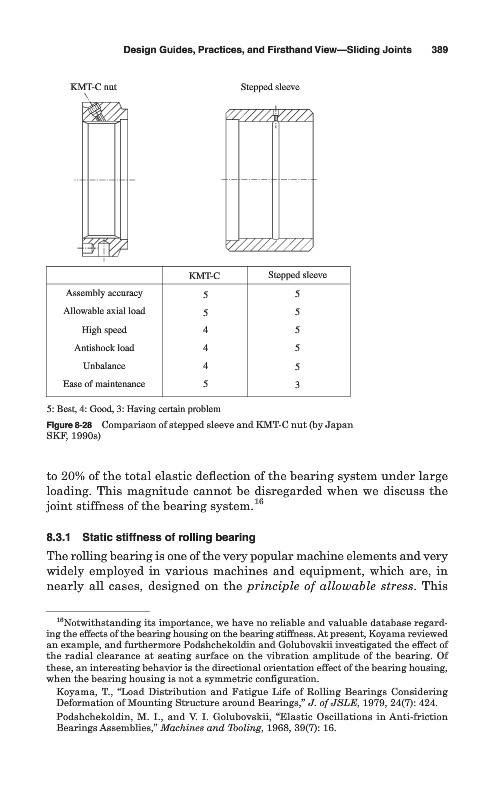 Design Guides, Practices, and Firsthand View—Sliding Joints 389

KMT-C nut

Stepped sleeve

| | KMT-C | Stepped sleeve |
|---|---|---|
| Assembly accuracy | 5 | 5 |
| Allowable axial load | 5 | 5 |
| High speed | 4 | 5 |
| Antishock load | 4 | 5 |
| Unbalance | 4 | 5 |
| Ease of maintenance | 5 | 3 |

5: Best, 4: Good, 3: Having certain problem

Figure 8-28 Comparison of stepped sleeve and KMT-C nut (by Japan SKF, 1990s)

to 20% of the total elastic deflection of the bearing system under large loading. This magnitude cannot be disregarded when we discuss the joint stiffness of the bearing system.$^{16}$

8.3.1 Static stiffness of rolling bearing

The rolling bearing is one of the very popular machine elements and very widely employed in various machines and equipment, which are, in nearly all cases, designed on the principle of allowable stress. This

$^{16}$Notwithstanding its importance, we have no reliable and valuable database regarding the effects of the bearing housing on the bearing stiffness. At present, Koyama reviewed an example, and furthermore Podshchekoldin and Golubovskii investigated the effect of the radial clearance at seating surface on the vibration amplitude of the bearing. Of these, an interesting behavior is the directional orientation effect of the bearing housing, when the bearing housing is not a symmetric configuration.

Koyama, T., "Load Distribution and Fatigue Life of Rolling Bearings Considering Deformation of Mounting Structure around Bearings," J. of JSLE, 1979, 24(7): 424.

Podshchekoldin, M. I., and V. I. Golubovskii, "Elastic Oscillations in Anti-friction Bearings Assemblies," Machines and Tooling, 1968, 39(7): 16.