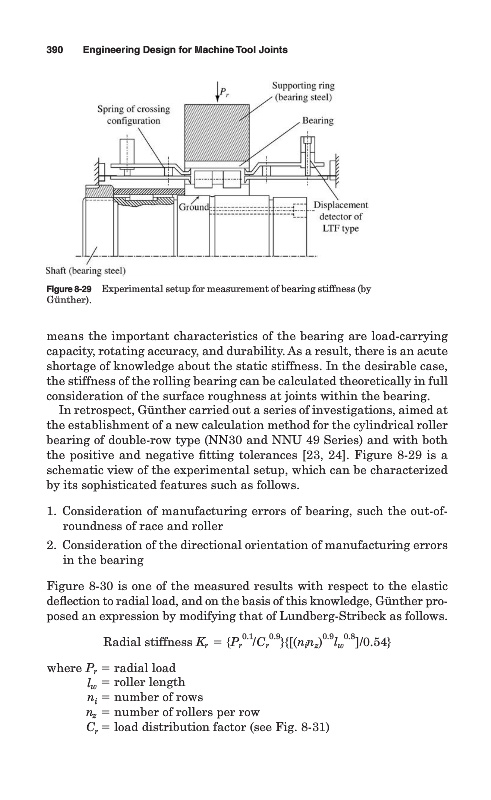 390 Engineering Design for Machine Tool Joints

$P_r$

Supporting ring (bearing steel)

Spring of crossing configuration

Bearing

Ground

Displacement detector of LTF type

Shaft (bearing steel)

Figure 8-29 Experimental setup for measurement of bearing stiffness (by Günther).

means the important characteristics of the bearing are load-carrying capacity, rotating accuracy, and durability. As a result, there is an acute shortage of knowledge about the static stiffness. In the desirable case, the stiffness of the rolling bearing can be calculated theoretically in full consideration of the surface roughness at joints within the bearing.

In retrospect, Günther carried out a series of investigations, aimed at the establishment of a new calculation method for the cylindrical roller bearing of double-row type (NN30 and NNU 49 Series) and with both the positive and negative fitting tolerances [23, 24]. Figure 8-29 is a schematic view of the experimental setup, which can be characterized by its sophisticated features such as follows.

1. Consideration of manufacturing errors of bearing, such the out-of-roundness of race and roller
2. Consideration of the directional orientation of manufacturing errors in the bearing

Figure 8-30 is one of the measured results with respect to the elastic deflection to radial load, and on the basis of this knowledge, Günther proposed an expression by modifying that of Lundberg-Stribeck as follows.

Radial stiffness $K_r = \{P_r^{0.1}/C_r^{0.9}\}\{[(n_i n_z)^{0.9} l_w^{0.8}]/0.54\}$

where $P_r$ = radial load
$l_w$ = roller length
$n_i$ = number of rows
$n_z$ = number of rollers per row
$C_r$ = load distribution factor (see Fig. 8-31)