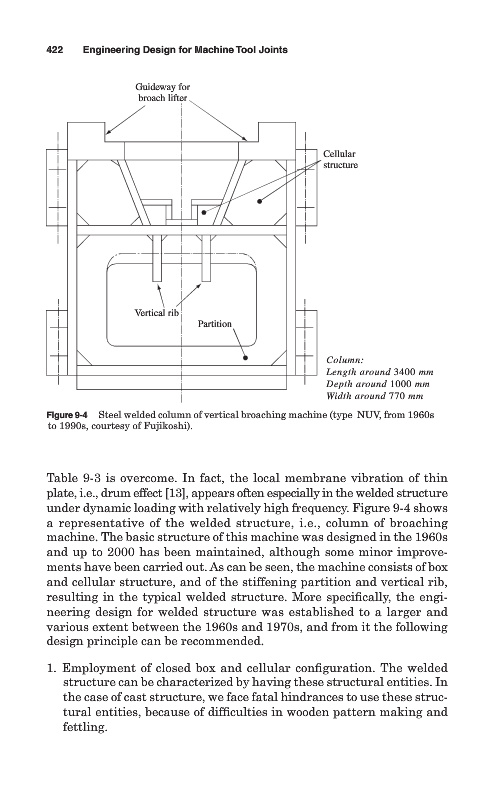 422 Engineering Design for Machine Tool Joints

Guideway for broach lifter

Cellular structure

Vertical rib

Partition

Column:
Length around 3400 mm
Depth around 1000 mm
Width around 770 mm

Figure 9-4 Steel welded column of vertical broaching machine (type NUV, from 1960s to 1990s, courtesy of Fujikoshi).

Table 9-3 is overcome. In fact, the local membrane vibration of thin plate, i.e., drum effect [13], appears often especially in the welded structure under dynamic loading with relatively high frequency. Figure 9-4 shows a representative of the welded structure, i.e., column of broaching machine. The basic structure of this machine was designed in the 1960s and up to 2000 has been maintained, although some minor improvements have been carried out. As can be seen, the machine consists of box and cellular structure, and of the stiffening partition and vertical rib, resulting in the typical welded structure. More specifically, the engineering design for welded structure was established to a larger and various extent between the 1960s and 1970s, and from it the following design principle can be recommended.

1. Employment of closed box and cellular configuration. The welded structure can be characterized by having these structural entities. In the case of cast structure, we face fatal hindrances to use these structural entities, because of difficulties in wooden pattern making and fettling.