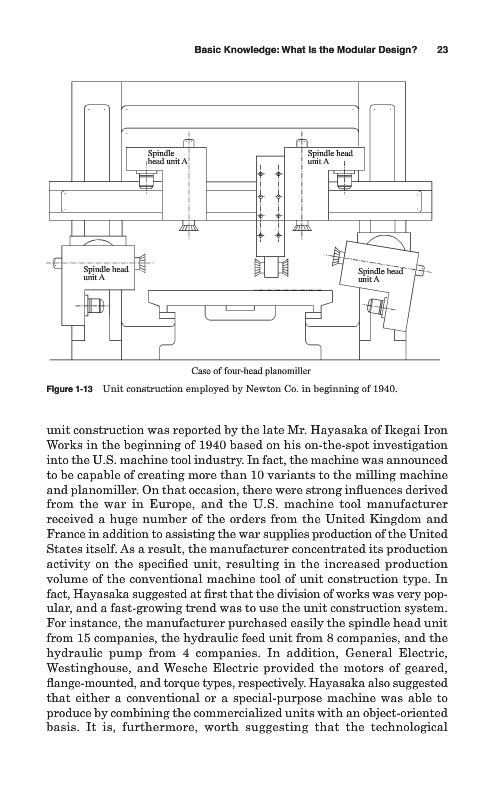 Basic Knowledge: What Is the Modular Design? 23

Spindle head unit A

Spindle head unit A

Spindle head unit A

Spindle head unit A

Case of four-head planomiller

Figure 1-13 Unit construction employed by Newton Co. in beginning of 1940.

unit construction was reported by the late Mr. Hayasaka of Ikegai Iron Works in the beginning of 1940 based on his on-the-spot investigation into the U.S. machine tool industry. In fact, the machine was announced to be capable of creating more than 10 variants to the milling machine and planomiller. On that occasion, there were strong influences derived from the war in Europe, and the U.S. machine tool manufacturer received a huge number of the orders from the United Kingdom and France in addition to assisting the war supplies production of the United States itself. As a result, the manufacturer concentrated its production activity on the specified unit, resulting in the increased production volume of the conventional machine tool of unit construction type. In fact, Hayasaka suggested at first that the division of works was very popular, and a fast-growing trend was to use the unit construction system. For instance, the manufacturer purchased easily the spindle head unit from 15 companies, the hydraulic feed unit from 8 companies, and the hydraulic pump from 4 companies. In addition, General Electric, Westinghouse, and Wesche Electric provided the motors of geared, flange-mounted, and torque types, respectively. Hayasaka also suggested that either a conventional or a special-purpose machine was able to produce by combining the commercialized units with an object-oriented basis. It is, furthermore, worth suggesting that the technological