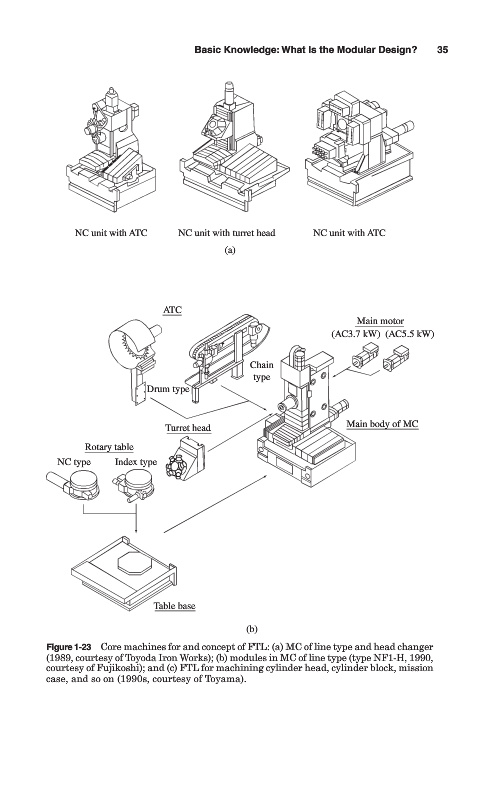 Basic Knowledge: What Is the Modular Design? 35

NC unit with ATC

NC unit with turret head

NC unit with ATC

(a)

ATC

Main motor
(AC3.7 kW) (AC5.5 kW)

Chain type

Drum type

Turret head

Main body of MC

Rotary table
NC type Index type

Table base

(b)

Figure 1-23 Core machines for and concept of FTL: (a) MC of line type and head changer (1989, courtesy of Toyoda Iron Works); (b) modules in MC of line type (type NF1-H, 1990, courtesy of Fujikoshi); and (c) FTL for machining cylinder head, cylinder block, mission case, and so on (1990s, courtesy of Toyama).