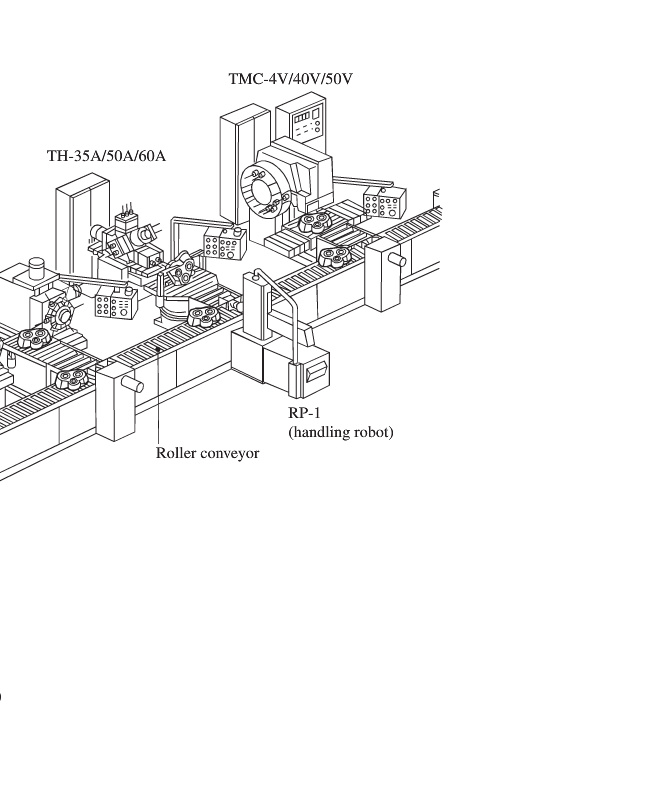 TMC-4V/40V/50V

TH-35A/50A/60A

RP-1
(handling robot)

Roller conveyor