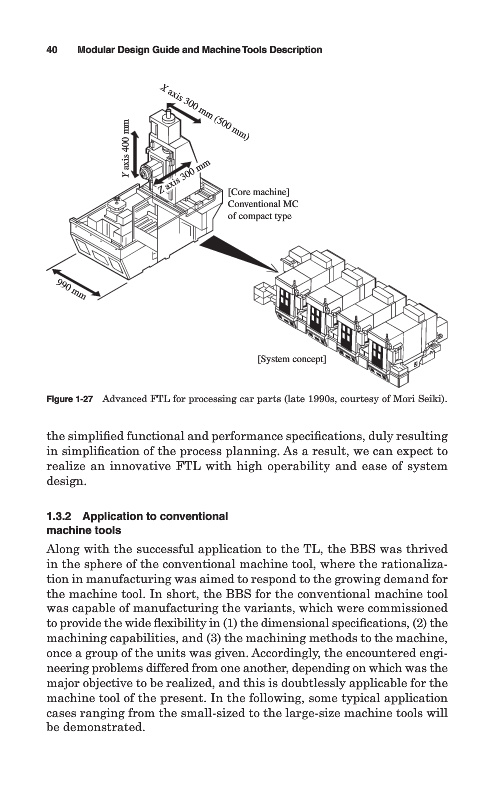 40 Modular Design Guide and Machine Tools Description

X axis 300 mm (500 mm)

Y axis 400 mm

Z axis 300 mm

[Core machine]
Conventional MC
of compact type

990 mm

[System concept]

Figure 1-27 Advanced FTL for processing car parts (late 1990s, courtesy of Mori Seiki).

the simplified functional and performance specifications, duly resulting in simplification of the process planning. As a result, we can expect to realize an innovative FTL with high operability and ease of system design.

1.3.2 Application to conventional machine tools

Along with the successful application to the TL, the BBS was thrived in the sphere of the conventional machine tool, where the rationalization in manufacturing was aimed to respond to the growing demand for the machine tool. In short, the BBS for the conventional machine tool was capable of manufacturing the variants, which were commissioned to provide the wide flexibility in (1) the dimensional specifications, (2) the machining capabilities, and (3) the machining methods to the machine, once a group of the units was given. Accordingly, the encountered engineering problems differed from one another, depending on which was the major objective to be realized, and this is doubtlessly applicable for the machine tool of the present. In the following, some typical application cases ranging from the small-sized to the large-size machine tools will be demonstrated.