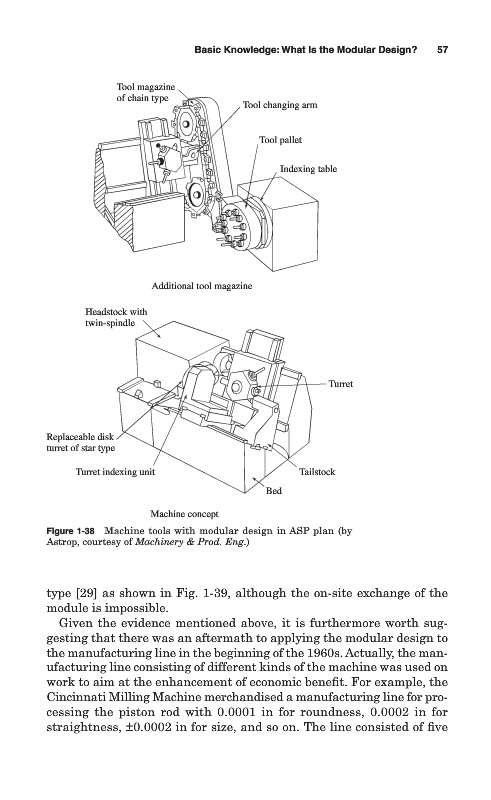 Basic Knowledge: What Is the Modular Design? 57

Tool magazine of chain type

Tool changing arm

Tool pallet

Indexing table

Additional tool magazine

Headstock with twin-spindle

Turret

Replaceable disk turret of star type

Turret indexing unit

Tailstock

Bed

Machine concept

Figure 1-38 Machine tools with modular design in ASP plan (by Astrop, courtesy of Machinery & Prod. Eng.)

type [29] as shown in Fig. 1-39, although the on-site exchange of the module is impossible.

Given the evidence mentioned above, it is furthermore worth suggesting that there was an aftermath to applying the modular design to the manufacturing line in the beginning of the 1960s. Actually, the manufacturing line consisting of different kinds of the machine was used on work to aim at the enhancement of economic benefit. For example, the Cincinnati Milling Machine merchandised a manufacturing line for processing the piston rod with 0.0001 in for roundness, 0.0002 in for straightness, ±0.0002 in for size, and so on. The line consisted of five