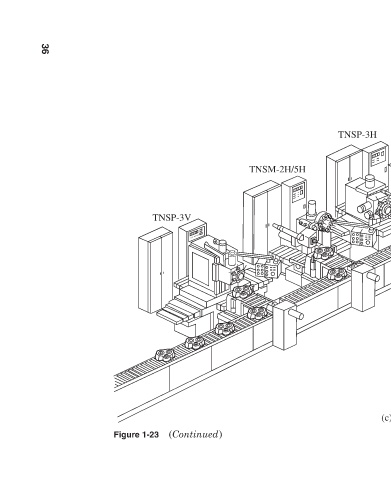 36

TNSP-3H

TNSM-2H/5H

TNSP-3V

(c)

Figure 1-23 (Continued)