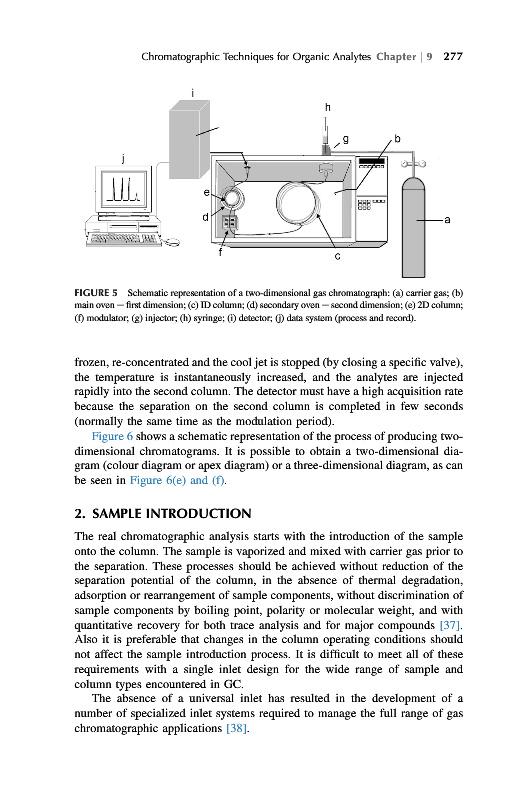 Chromatographic Techniques for Organic Analytes Chapter | 9 277

i

h

g

b

j

e

d

a

f

c

FIGURE 5 Schematic representation of a two-dimensional gas chromatograph: (a) carrier gas; (b) main oven – first dimension; (c) ID column; (d) secondary oven – second dimension; (e) 2D column; (f) modulator; (g) injector; (h) syringe; (i) detector; (j) data system (process and record).

frozen, re-concentrated and the cool jet is stopped (by closing a specific valve), the temperature is instantaneously increased, and the analytes are injected rapidly into the second column. The detector must have a high acquisition rate because the separation on the second column is completed in few seconds (normally the same time as the modulation period).

Figure 6 shows a schematic representation of the process of producing two-dimensional chromatograms. It is possible to obtain a two-dimensional diagram (colour diagram or apex diagram) or a three-dimensional diagram, as can be seen in Figure 6(e) and (f).

2. SAMPLE INTRODUCTION

The real chromatographic analysis starts with the introduction of the sample onto the column. The sample is vaporized and mixed with carrier gas prior to the separation. These processes should be achieved without reduction of the separation potential of the column, in the absence of thermal degradation, adsorption or rearrangement of sample components, without discrimination of sample components by boiling point, polarity or molecular weight, and with quantitative recovery for both trace analysis and for major compounds [37]. Also it is preferable that changes in the column operating conditions should not affect the sample introduction process. It is difficult to meet all of these requirements with a single inlet design for the wide range of sample and column types encountered in GC.

The absence of a universal inlet has resulted in the development of a number of specialized inlet systems required to manage the full range of gas chromatographic applications [38].