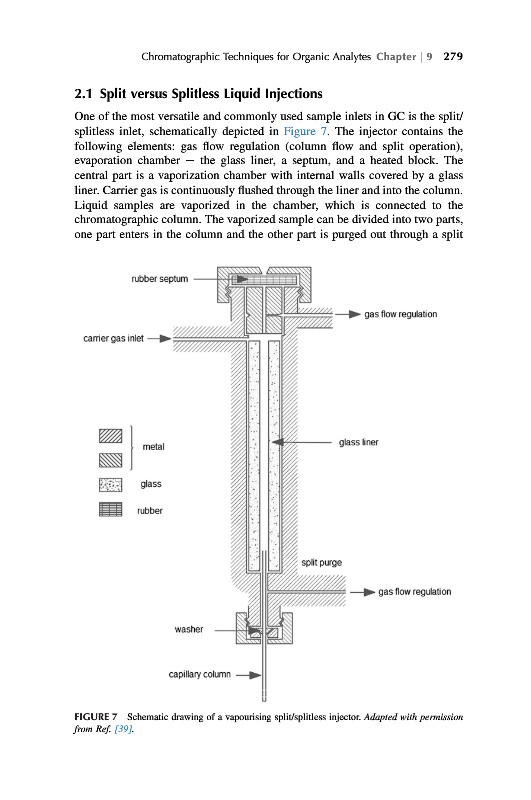 Chromatographic Techniques for Organic Analytes Chapter | 9 279

2.1 Split versus Splitless Liquid Injections

One of the most versatile and commonly used sample inlets in GC is the split/splitless inlet, schematically depicted in Figure 7. The injector contains the following elements: gas flow regulation (column flow and split operation), evaporation chamber — the glass liner, a septum, and a heated block. The central part is a vaporization chamber with internal walls covered by a glass liner. Carrier gas is continuously flushed through the liner and into the column. Liquid samples are vaporized in the chamber, which is connected to the chromatographic column. The vaporized sample can be divided into two parts, one part enters in the column and the other part is purged out through a split

rubber septum

gas flow regulation

carrier gas inlet

metal

glass

rubber

glass liner

split purge

gas flow regulation

washer

capillary column

FIGURE 7 Schematic drawing of a vapourising split/splitless injector. Adapted with permission from Ref. [39].