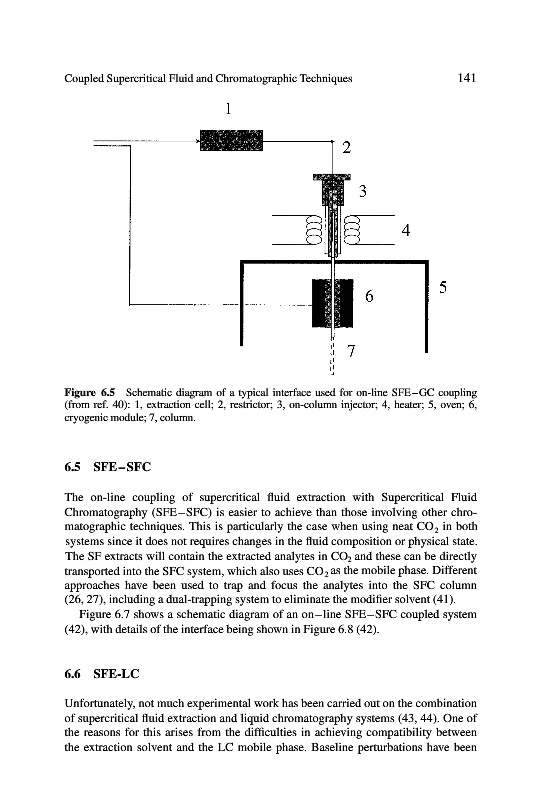 Coupled Supercritical Fluid and Chromatographic Techniques 141

1

2

3

4

5

6

7

**Figure 6.5** Schematic diagram of a typical interface used for on-line SFE–GC coupling (from ref. 40): 1, extraction cell; 2, restrictor; 3, on-column injector; 4, heater; 5, oven; 6, cryogenic module; 7, column.

**6.5 SFE–SFC**

The on-line coupling of supercritical fluid extraction with Supercritical Fluid Chromatography (SFE–SFC) is easier to achieve than those involving other chromatographic techniques. This is particularly the case when using neat $CO_2$ in both systems since it does not requires changes in the fluid composition or physical state. The SF extracts will contain the extracted analytes in $CO_2$ and these can be directly transported into the SFC system, which also uses $CO_2$ as the mobile phase. Different approaches have been used to trap and focus the analytes into the SFC column (26, 27), including a dual-trapping system to eliminate the modifier solvent (41).

Figure 6.7 shows a schematic diagram of an on–line SFE–SFC coupled system (42), with details of the interface being shown in Figure 6.8 (42).

**6.6 SFE-LC**

Unfortunately, not much experimental work has been carried out on the combination of supercritical fluid extraction and liquid chromatography systems (43, 44). One of the reasons for this arises from the difficulties in achieving compatibility between the extraction solvent and the LC mobile phase. Baseline perturbations have been