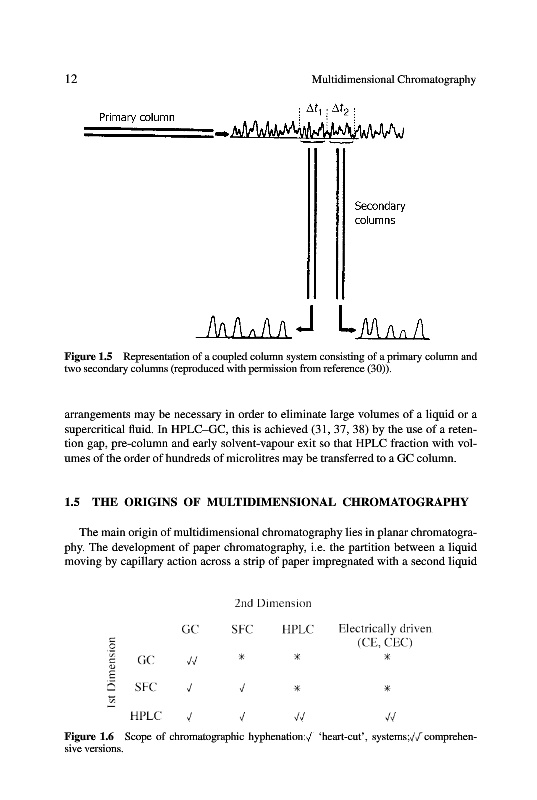 12 Multidimensional Chromatography

Primary column

$\Delta t_1$ $\Delta t_2$

Secondary columns

**Figure 1.5** Representation of a coupled column system consisting of a primary column and two secondary columns (reproduced with permission from reference (30)).

arrangements may be necessary in order to eliminate large volumes of a liquid or a supercritical fluid. In HPLC–GC, this is achieved (31, 37, 38) by the use of a retention gap, pre-column and early solvent-vapour exit so that HPLC fraction with volumes of the order of hundreds of microlitres may be transferred to a GC column.

**1.5 THE ORIGINS OF MULTIDIMENSIONAL CHROMATOGRAPHY**

The main origin of multidimensional chromatography lies in planar chromatography. The development of paper chromatography, i.e. the partition between a liquid moving by capillary action across a strip of paper impregnated with a second liquid

2nd Dimension

1st Dimension

| | GC | SFC | HPLC | Electrically driven (CE, CEC) |
|---|---|---|---|---|
| GC | √√ | * | * | * |
| SFC | √ | √ | * | * |
| HPLC | √ | √ | √√ | √√ |

**Figure 1.6** Scope of chromatographic hyphenation:√ 'heart-cut', systems;√√ comprehensive versions.