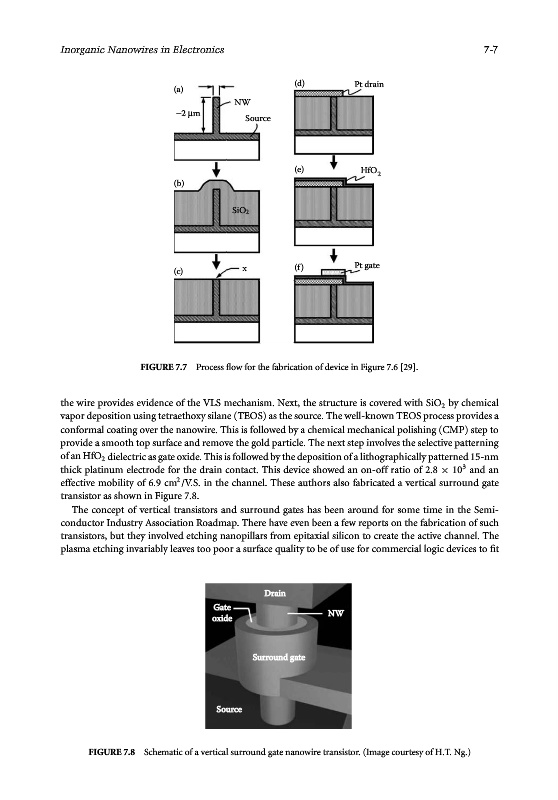 Inorganic Nanowires in Electronics

7-7

(a)

~2 μm

NW

Source

(b)

$SiO_2$

(c)

x

(d)

Pt drain

(e)

$HfO_2$

(f)

Pt gate

FIGURE 7.7 Process flow for the fabrication of device in Figure 7.6 [29].

the wire provides evidence of the VLS mechanism. Next, the structure is covered with $SiO_2$ by chemical vapor deposition using tetraethoxy silane (TEOS) as the source. The well-known TEOS process provides a conformal coating over the nanowire. This is followed by a chemical mechanical polishing (CMP) step to provide a smooth top surface and remove the gold particle. The next step involves the selective patterning of an $HfO_2$ dielectric as gate oxide. This is followed by the deposition of a lithographically patterned 15-nm thick platinum electrode for the drain contact. This device showed an on-off ratio of $2.8 \times 10^3$ and an effective mobility of 6.9 $cm^2$/V.S. in the channel. These authors also fabricated a vertical surround gate transistor as shown in Figure 7.8.

The concept of vertical transistors and surround gates has been around for some time in the Semiconductor Industry Association Roadmap. There have even been a few reports on the fabrication of such transistors, but they involved etching nanopillars from epitaxial silicon to create the active channel. The plasma etching invariably leaves too poor a surface quality to be of use for commercial logic devices to fit

Drain

Gate oxide

NW

Surround gate

Source

FIGURE 7.8 Schematic of a vertical surround gate nanowire transistor. (Image courtesy of H.T. Ng.)