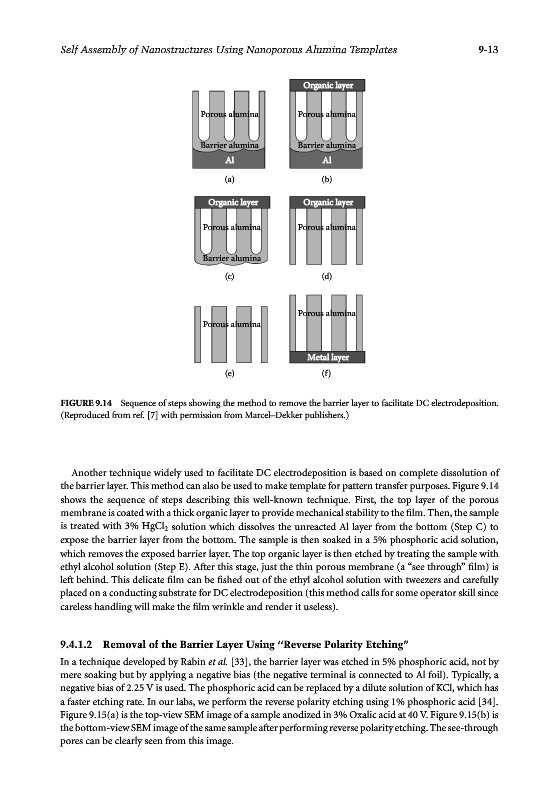 Self Assembly of Nanostructures Using Nanoporous Alumina Templates 9-13

Porous alumina
Barrier alumina
Al
(a)

Organic layer
Porous alumina
Barrier alumina
Al
(b)

Organic layer
Porous alumina
Barrier alumina
(c)

Organic layer
Porous alumina
(d)

Porous alumina
(e)

Porous alumina
Metal layer
(f)

FIGURE 9.14 Sequence of steps showing the method to remove the barrier layer to facilitate DC electrodeposition. (Reproduced from ref. [7] with permission from Marcel–Dekker publishers.)

Another technique widely used to facilitate DC electrodeposition is based on complete dissolution of the barrier layer. This method can also be used to make template for pattern transfer purposes. Figure 9.14 shows the sequence of steps describing this well-known technique. First, the top layer of the porous membrane is coated with a thick organic layer to provide mechanical stability to the film. Then, the sample is treated with 3% $HgCl_2$ solution which dissolves the unreacted Al layer from the bottom (Step C) to expose the barrier layer from the bottom. The sample is then soaked in a 5% phosphoric acid solution, which removes the exposed barrier layer. The top organic layer is then etched by treating the sample with ethyl alcohol solution (Step E). After this stage, just the thin porous membrane (a "see through" film) is left behind. This delicate film can be fished out of the ethyl alcohol solution with tweezers and carefully placed on a conducting substrate for DC electrodeposition (this method calls for some operator skill since careless handling will make the film wrinkle and render it useless).

9.4.1.2 Removal of the Barrier Layer Using "Reverse Polarity Etching"

In a technique developed by Rabin et al. [33], the barrier layer was etched in 5% phosphoric acid, not by mere soaking but by applying a negative bias (the negative terminal is connected to Al foil). Typically, a negative bias of 2.25 V is used. The phosphoric acid can be replaced by a dilute solution of KCl, which has a faster etching rate. In our labs, we perform the reverse polarity etching using 1% phosphoric acid [34]. Figure 9.15(a) is the top-view SEM image of a sample anodized in 3% Oxalic acid at 40 V. Figure 9.15(b) is the bottom-view SEM image of the same sample after performing reverse polarity etching. The see-through pores can be clearly seen from this image.