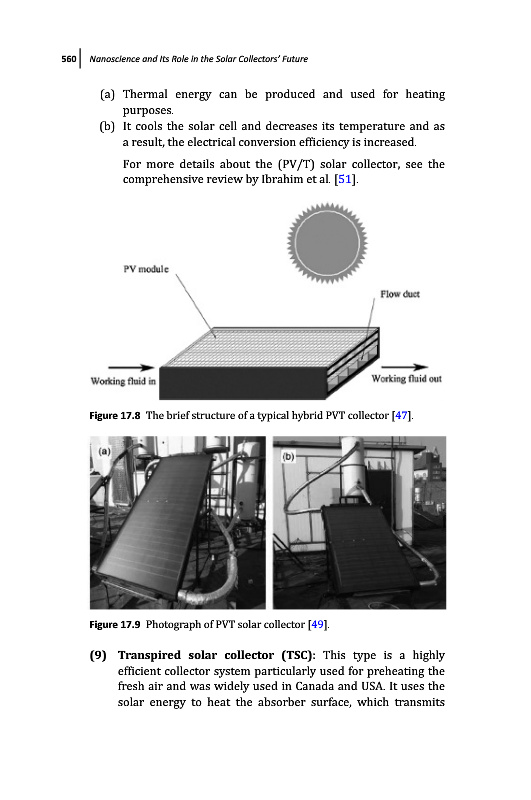 560 Nanoscience and Its Role in the Solar Collectors' Future

(a) Thermal energy can be produced and used for heating purposes.

(b) It cools the solar cell and decreases its temperature and as a result, the electrical conversion efficiency is increased.

For more details about the (PV/T) solar collector, see the comprehensive review by Ibrahim et al. [51].

PV module

Flow duct

Working fluid in

Working fluid out

Figure 17.8 The brief structure of a typical hybrid PVT collector [47].

(a)

(b)

Figure 17.9 Photograph of PVT solar collector [49].

(9) Transpired solar collector (TSC): This type is a highly efficient collector system particularly used for preheating the fresh air and was widely used in Canada and USA. It uses the solar energy to heat the absorber surface, which transmits