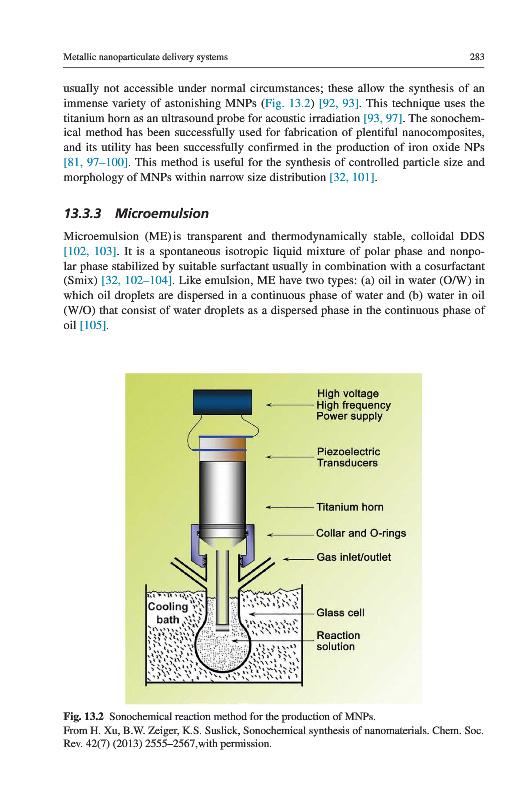 Metallic nanoparticulate delivery systems

283

usually not accessible under normal circumstances; these allow the synthesis of an immense variety of astonishing MNPs (Fig. 13.2) [92, 93]. This technique uses the titanium horn as an ultrasound probe for acoustic irradiation [93, 97]. The sonochemical method has been successfully used for fabrication of plentiful nanocomposites, and its utility has been successfully confirmed in the production of iron oxide NPs [81, 97–100]. This method is useful for the synthesis of controlled particle size and morphology of MNPs within narrow size distribution [32, 101].

13.3.3 Microemulsion

Microemulsion (ME)is transparent and thermodynamically stable, colloidal DDS [102, 103]. It is a spontaneous isotropic liquid mixture of polar phase and nonpolar phase stabilized by suitable surfactant usually in combination with a cosurfactant (Smix) [32, 102–104]. Like emulsion, ME have two types: (a) oil in water (O/W) in which oil droplets are dispersed in a continuous phase of water and (b) water in oil (W/O) that consist of water droplets as a dispersed phase in the continuous phase of oil [105].

High voltage
High frequency
Power supply

Piezoelectric
Transducers

Titanium horn

Collar and O-rings

Gas inlet/outlet

Cooling
bath

Glass cell

Reaction
solution

Fig. 13.2 Sonochemical reaction method for the production of MNPs.
From H. Xu, B.W. Zeiger, K.S. Suslick, Sonochemical synthesis of nanomaterials. Chem. Soc. Rev. 42(7) (2013) 2555–2567,with permission.