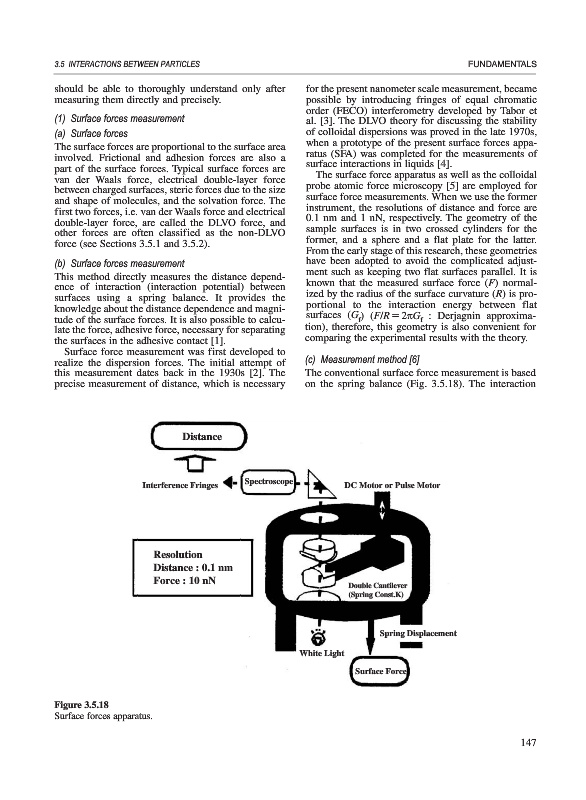 3.5 INTERACTIONS BETWEEN PARTICLES

FUNDAMENTALS

should be able to thoroughly understand only after measuring them directly and precisely.

(1) Surface forces measurement

(a) Surface forces

The surface forces are proportional to the surface area involved. Frictional and adhesion forces are also a part of the surface forces. Typical surface forces are van der Waals force, electrical double-layer force between charged surfaces, steric forces due to the size and shape of molecules, and the solvation force. The first two forces, i.e. van der Waals force and electrical double-layer force, are called the DLVO force, and other forces are often classified as the non-DLVO force (see Sections 3.5.1 and 3.5.2).

(b) Surface forces measurement

This method directly measures the distance dependence of interaction (interaction potential) between surfaces using a spring balance. It provides the knowledge about the distance dependence and magnitude of the surface forces. It is also possible to calculate the force, adhesive force, necessary for separating the surfaces in the adhesive contact [1].

Surface force measurement was first developed to realize the dispersion forces. The initial attempt of this measurement dates back in the 1930s [2]. The precise measurement of distance, which is necessary for the present nanometer scale measurement, became possible by introducing fringes of equal chromatic order (FECO) interferometry developed by Tabor et al. [3]. The DLVO theory for discussing the stability of colloidal dispersions was proved in the late 1970s, when a prototype of the present surface forces apparatus (SFA) was completed for the measurements of surface interactions in liquids [4].

The surface force apparatus as well as the colloidal probe atomic force microscopy [5] are employed for surface force measurements. When we use the former instrument, the resolutions of distance and force are 0.1 nm and 1 nN, respectively. The geometry of the sample surfaces is in two crossed cylinders for the former, and a sphere and a flat plate for the latter. From the early stage of this research, these geometries have been adopted to avoid the complicated adjustment such as keeping two flat surfaces parallel. It is known that the measured surface force ($F$) normalized by the radius of the surface curvature ($R$) is proportional to the interaction energy between flat surfaces ($G_f$) ($F/R = 2\pi G_f$ : Derjagnin approximation), therefore, this geometry is also convenient for comparing the experimental results with the theory.

(c) Measurement method [6]

The conventional surface force measurement is based on the spring balance (Fig. 3.5.18). The interaction

Distance

Interference Fringes

Spectroscope

DC Motor or Pulse Motor

Resolution
Distance : 0.1 nm
Force : 10 nN

Double Cantilever
(Spring Const.K)

Spring Displacement

White Light

Surface Force

Figure 3.5.18
Surface forces apparatus.

147