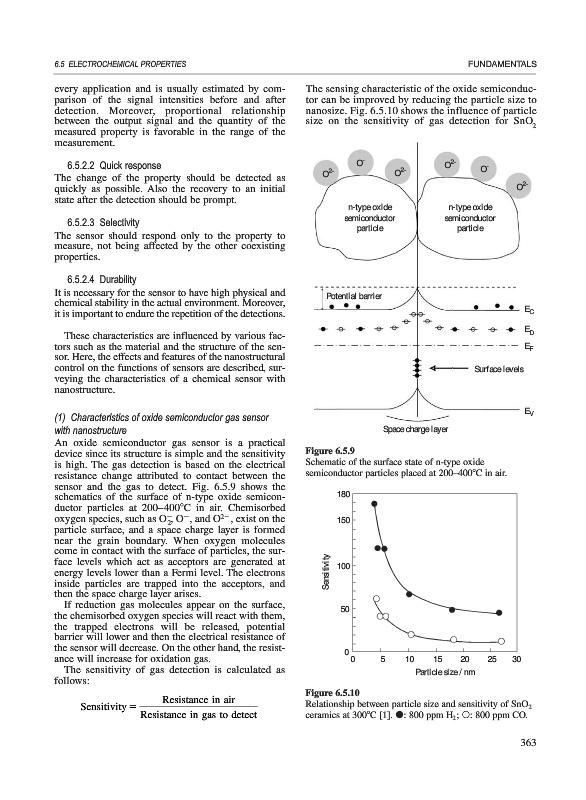 6.5 ELECTROCHEMICAL PROPERTIES

FUNDAMENTALS

every application and is usually estimated by comparison of the signal intensities before and after detection. Moreover, proportional relationship between the output signal and the quantity of the measured property is favorable in the range of the measurement.

6.5.2.2 Quick response
The change of the property should be detected as quickly as possible. Also the recovery to an initial state after the detection should be prompt.

6.5.2.3 Selectivity
The sensor should respond only to the property to measure, not being affected by the other coexisting properties.

6.5.2.4 Durability
It is necessary for the sensor to have high physical and chemical stability in the actual environment. Moreover, it is important to endure the repetition of the detections.

These characteristics are influenced by various factors such as the material and the structure of the sensor. Here, the effects and features of the nanostructural control on the functions of sensors are described, surveying the characteristics of a chemical sensor with nanostructure.

(1) Characteristics of oxide semiconductor gas sensor with nanostructure
An oxide semiconductor gas sensor is a practical device since its structure is simple and the sensitivity is high. The gas detection is based on the electrical resistance change attributed to contact between the sensor and the gas to detect. Fig. 6.5.9 shows the schematics of the surface of n-type oxide semiconductor particles at 200–400°C in air. Chemisorbed oxygen species, such as $O_2^-$, $O^-$, and $O^{2-}$, exist on the particle surface, and a space charge layer is formed near the grain boundary. When oxygen molecules come in contact with the surface of particles, the surface levels which act as acceptors are generated at energy levels lower than a Fermi level. The electrons inside particles are trapped into the acceptors, and then the space charge layer arises.
If reduction gas molecules appear on the surface, the chemisorbed oxygen species will react with them, the trapped electrons will be released, potential barrier will lower and then the electrical resistance of the sensor will decrease. On the other hand, the resistance will increase for oxidation gas.
The sensitivity of gas detection is calculated as follows:

$\text{Sensitivity} = \frac{\text{Resistance in air}}{\text{Resistance in gas to detect}}$

The sensing characteristic of the oxide semiconductor can be improved by reducing the particle size to nanosize. Fig. 6.5.10 shows the influence of particle size on the sensitivity of gas detection for $SnO_2$

$O^{2-}$ $O^-$ $O^{2-}$ $O^{2-}$ $O^-$ $O^{2-}$
n-type oxide semiconductor particle
n-type oxide semiconductor particle
Potential barrier
$E_C$
$E_D$
$E_F$
Surface levels
$E_V$
Space charge layer

Figure 6.5.9
Schematic of the surface state of n-type oxide semiconductor particles placed at 200–400°C in air.

180
150
100
50
0
Sensitivity
0 5 10 15 20 25 30
Particle size / nm

Figure 6.5.10
Relationship between particle size and sensitivity of $SnO_2$ ceramics at 300°C [1]. ●: 800 ppm $H_2$; ○: 800 ppm CO.

363