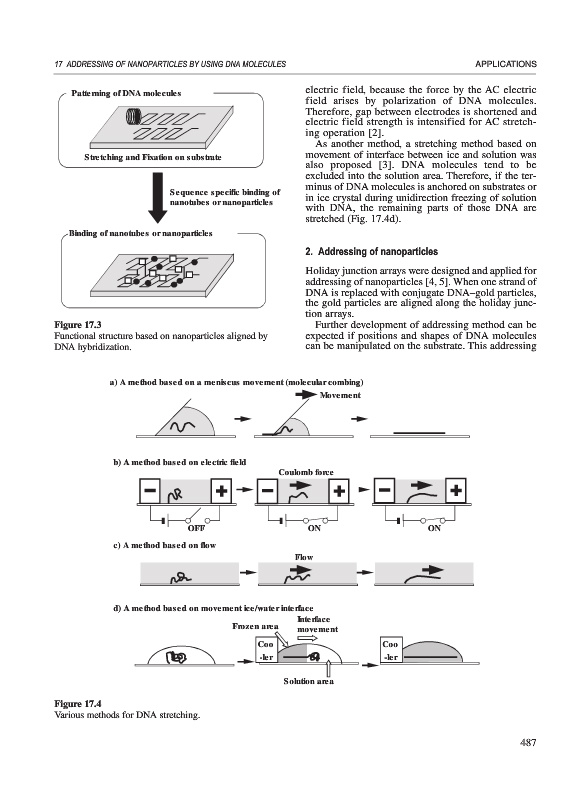 17 ADDRESSING OF NANOPARTICLES BY USING DNA MOLECULES

APPLICATIONS

Patterning of DNA molecules

Stretching and Fixation on substrate

Sequence specific binding of nanotubes or nanoparticles

Binding of nanotubes or nanoparticles

Figure 17.3
Functional structure based on nanoparticles aligned by DNA hybridization.

electric field, because the force by the AC electric field arises by polarization of DNA molecules. Therefore, gap between electrodes is shortened and electric field strength is intensified for AC stretching operation [2].

As another method, a stretching method based on movement of interface between ice and solution was also proposed [3]. DNA molecules tend to be excluded into the solution area. Therefore, if the terminus of DNA molecules is anchored on substrates or in ice crystal during unidirection freezing of solution with DNA, the remaining parts of those DNA are stretched (Fig. 17.4d).

2. Addressing of nanoparticles

Holiday junction arrays were designed and applied for addressing of nanoparticles [4, 5]. When one strand of DNA is replaced with conjugate DNA–gold particles, the gold particles are aligned along the holiday junction arrays.

Further development of addressing method can be expected if positions and shapes of DNA molecules can be manipulated on the substrate. This addressing

a) A method based on a meniscus movement (molecular combing)

Movement

b) A method based on electric field

Coulomb force

OFF

ON

ON

c) A method based on flow

Flow

d) A method based on movement ice/water interface

Frozen area

Interface movement

Coo -ler

Coo -ler

Solution area

Figure 17.4
Various methods for DNA stretching.

487