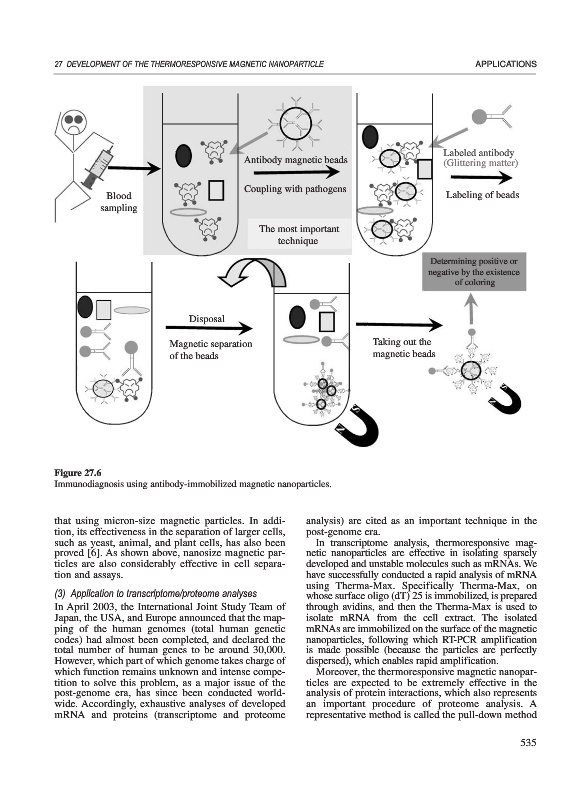 27 DEVELOPMENT OF THE THERMORESPONSIVE MAGNETIC NANOPARTICLE

APPLICATIONS

Blood sampling

Antibody magnetic beads

Coupling with pathogens

The most important technique

Labeled antibody (Glittering matter)

Labeling of beads

Determining positive or negative by the existence of coloring

Disposal

Magnetic separation of the beads

Taking out the magnetic beads

Figure 27.6
Immunodiagnosis using antibody-immobilized magnetic nanoparticles.

that using micron-size magnetic particles. In addition, its effectiveness in the separation of larger cells, such as yeast, animal, and plant cells, has also been proved [6]. As shown above, nanosize magnetic particles are also considerably effective in cell separation and assays.

(3) Application to transcriptome/proteome analyses
In April 2003, the International Joint Study Team of Japan, the USA, and Europe announced that the mapping of the human genomes (total human genetic codes) had almost been completed, and declared the total number of human genes to be around 30,000. However, which part of which genome takes charge of which function remains unknown and intense competition to solve this problem, as a major issue of the post-genome era, has since been conducted worldwide. Accordingly, exhaustive analyses of developed mRNA and proteins (transcriptome and proteome analysis) are cited as an important technique in the post-genome era.

In transcriptome analysis, thermoresponsive magnetic nanoparticles are effective in isolating sparsely developed and unstable molecules such as mRNAs. We have successfully conducted a rapid analysis of mRNA using Therma-Max. Specifically Therma-Max, on whose surface oligo (dT) 25 is immobilized, is prepared through avidins, and then the Therma-Max is used to isolate mRNA from the cell extract. The isolated mRNAs are immobilized on the surface of the magnetic nanoparticles, following which RT-PCR amplification is made possible (because the particles are perfectly dispersed), which enables rapid amplification.

Moreover, the thermoresponsive magnetic nanoparticles are expected to be extremely effective in the analysis of protein interactions, which also represents an important procedure of proteome analysis. A representative method is called the pull-down method

535