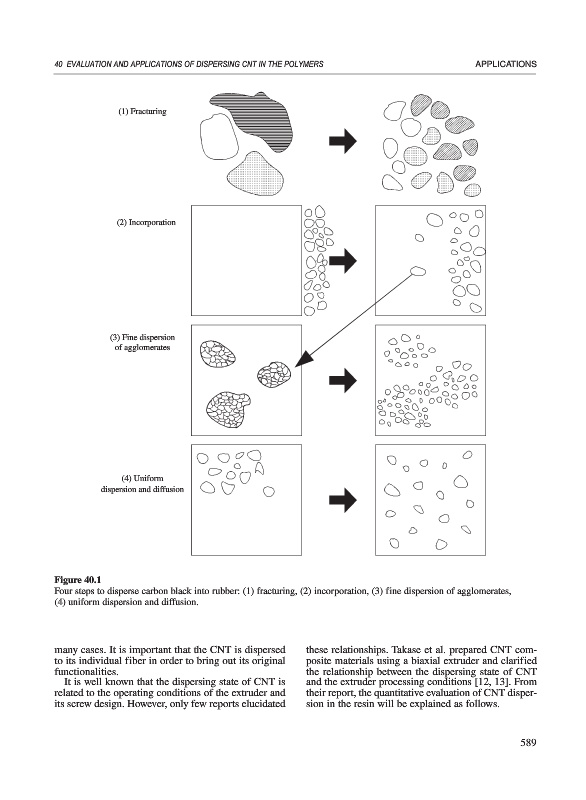 40 EVALUATION AND APPLICATIONS OF DISPERSING CNT IN THE POLYMERS

APPLICATIONS

(1) Fracturing

(2) Incorporation

(3) Fine dispersion of agglomerates

(4) Uniform dispersion and diffusion

Figure 40.1
Four steps to disperse carbon black into rubber: (1) fracturing, (2) incorporation, (3) fine dispersion of agglomerates, (4) uniform dispersion and diffusion.

many cases. It is important that the CNT is dispersed to its individual fiber in order to bring out its original functionalities.

It is well known that the dispersing state of CNT is related to the operating conditions of the extruder and its screw design. However, only few reports elucidated these relationships. Takase et al. prepared CNT composite materials using a biaxial extruder and clarified the relationship between the dispersing state of CNT and the extruder processing conditions [12, 13]. From their report, the quantitative evaluation of CNT dispersion in the resin will be explained as follows.

589