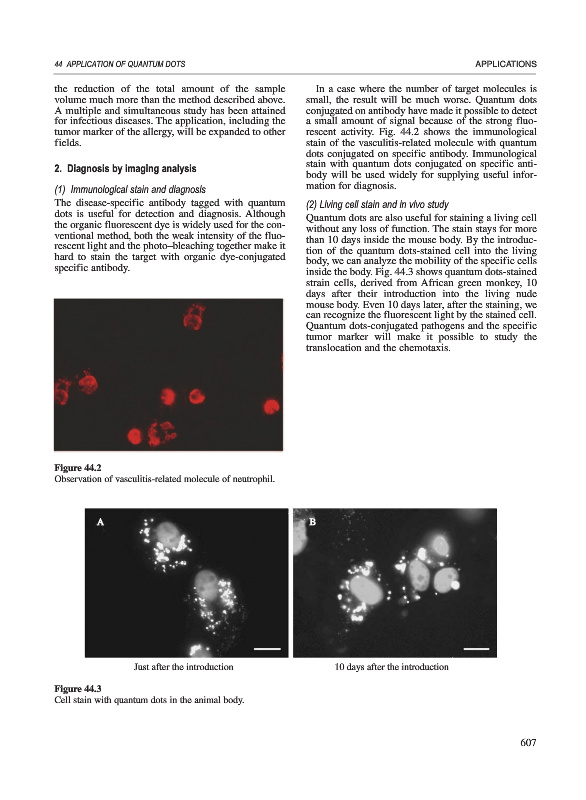 44 APPLICATION OF QUANTUM DOTS

APPLICATIONS

the reduction of the total amount of the sample volume much more than the method described above. A multiple and simultaneous study has been attained for infectious diseases. The application, including the tumor marker of the allergy, will be expanded to other fields.

2. Diagnosis by imaging analysis

(1) Immunological stain and diagnosis

The disease-specific antibody tagged with quantum dots is useful for detection and diagnosis. Although the organic fluorescent dye is widely used for the conventional method, both the weak intensity of the fluorescent light and the photo–bleaching together make it hard to stain the target with organic dye-conjugated specific antibody.

Figure 44.2
Observation of vasculitis-related molecule of neutrophil.

In a case where the number of target molecules is small, the result will be much worse. Quantum dots conjugated on antibody have made it possible to detect a small amount of signal because of the strong fluorescent activity. Fig. 44.2 shows the immunological stain of the vasculitis-related molecule with quantum dots conjugated on specific antibody. Immunological stain with quantum dots conjugated on specific antibody will be used widely for supplying useful information for diagnosis.

(2) Living cell stain and in vivo study

Quantum dots are also useful for staining a living cell without any loss of function. The stain stays for more than 10 days inside the mouse body. By the introduction of the quantum dots-stained cell into the living body, we can analyze the mobility of the specific cells inside the body. Fig. 44.3 shows quantum dots-stained strain cells, derived from African green monkey, 10 days after their introduction into the living nude mouse body. Even 10 days later, after the staining, we can recognize the fluorescent light by the stained cell. Quantum dots-conjugated pathogens and the specific tumor marker will make it possible to study the translocation and the chemotaxis.

A

B

Just after the introduction

10 days after the introduction

Figure 44.3
Cell stain with quantum dots in the animal body.

607