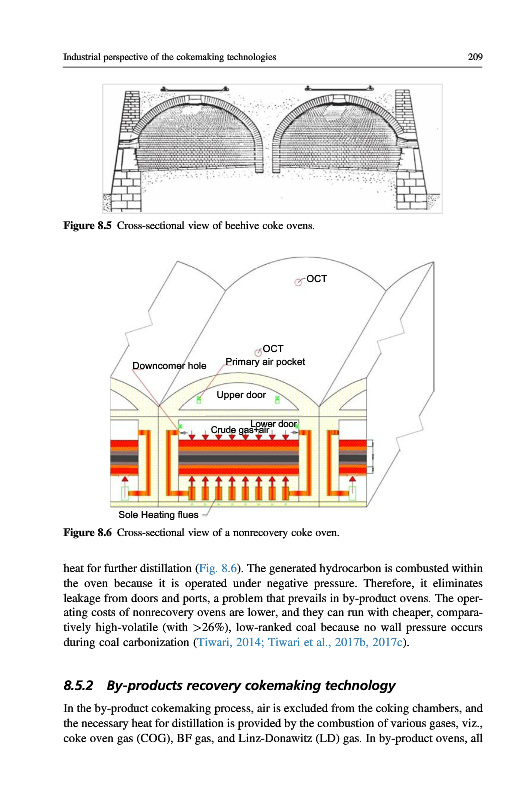 Industrial perspective of the cokemaking technologies

209

Figure 8.5 Cross-sectional view of beehive coke ovens.

OCT

OCT

Downcomer hole

Primary air pocket

Upper door

Lower door

Crude gas+air

Sole Heating flues

Figure 8.6 Cross-sectional view of a nonrecovery coke oven.

heat for further distillation (Fig. 8.6). The generated hydrocarbon is combusted within the oven because it is operated under negative pressure. Therefore, it eliminates leakage from doors and ports, a problem that prevails in by-product ovens. The operating costs of nonrecovery ovens are lower, and they can run with cheaper, comparatively high-volatile (with >26%), low-ranked coal because no wall pressure occurs during coal carbonization (Tiwari, 2014; Tiwari et al., 2017b, 2017c).

8.5.2 By-products recovery cokemaking technology

In the by-product cokemaking process, air is excluded from the coking chambers, and the necessary heat for distillation is provided by the combustion of various gases, viz., coke oven gas (COG), BF gas, and Linz-Donawitz (LD) gas. In by-product ovens, all