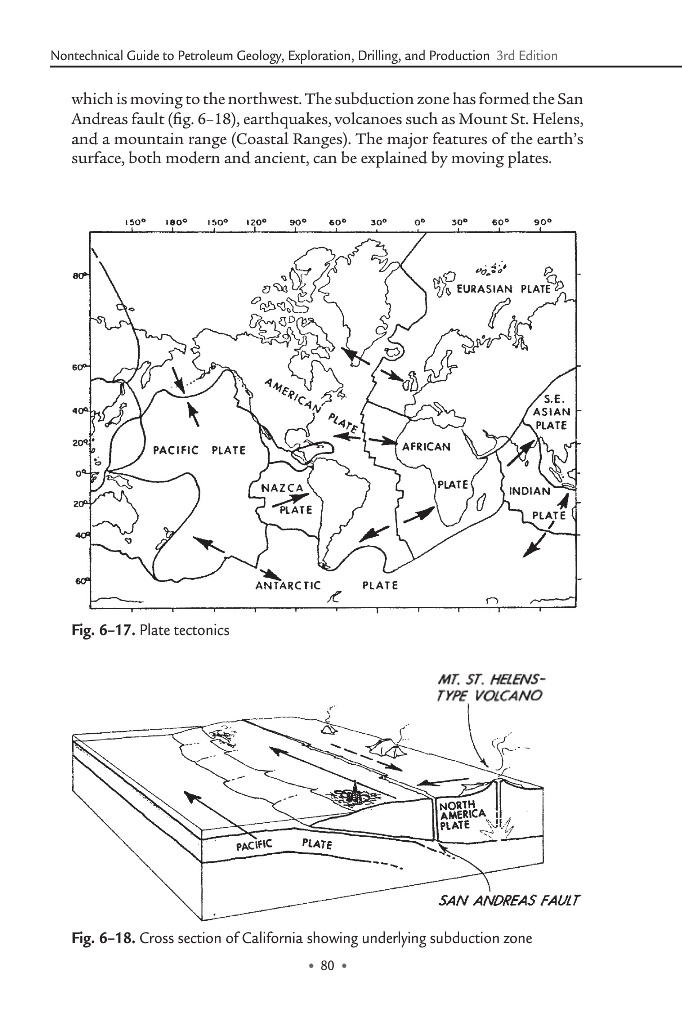 Nontechnical Guide to Petroleum Geology, Exploration, Drilling, and Production 3rd Edition

which is moving to the northwest. The subduction zone has formed the San Andreas fault (fig. 6–18), earthquakes, volcanoes such as Mount St. Helens, and a mountain range (Coastal Ranges). The major features of the earth's surface, both modern and ancient, can be explained by moving plates.

150° 180° 150° 120° 90° 60° 30° 0° 30° 60° 90°

80° 60° 40° 20° 0° 20° 40° 60°

EURASIAN PLATE

AMERICAN PLATE

S.E. ASIAN PLATE

PACIFIC PLATE

AFRICAN PLATE

NAZCA PLATE

INDIAN PLATE

ANTARCTIC PLATE

Fig. 6–17. Plate tectonics

MT. ST. HELENS-TYPE VOLCANO

NORTH AMERICA PLATE

PACIFIC PLATE

SAN ANDREAS FAULT

Fig. 6–18. Cross section of California showing underlying subduction zone

• 80 •