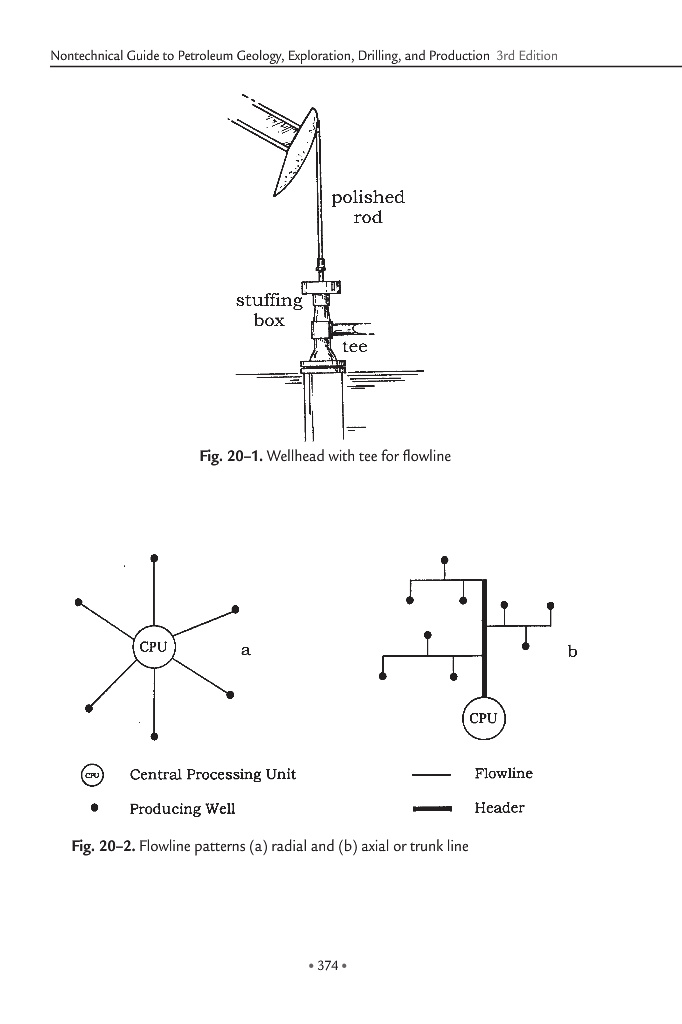 Nontechnical Guide to Petroleum Geology, Exploration, Drilling, and Production 3rd Edition

polished rod

stuffing box

tee

**Fig. 20–1.** Wellhead with tee for flowline

CPU

a

b

CPU

CPU Central Processing Unit

Producing Well

Flowline

Header

**Fig. 20–2.** Flowline patterns (a) radial and (b) axial or trunk line

• 374 •