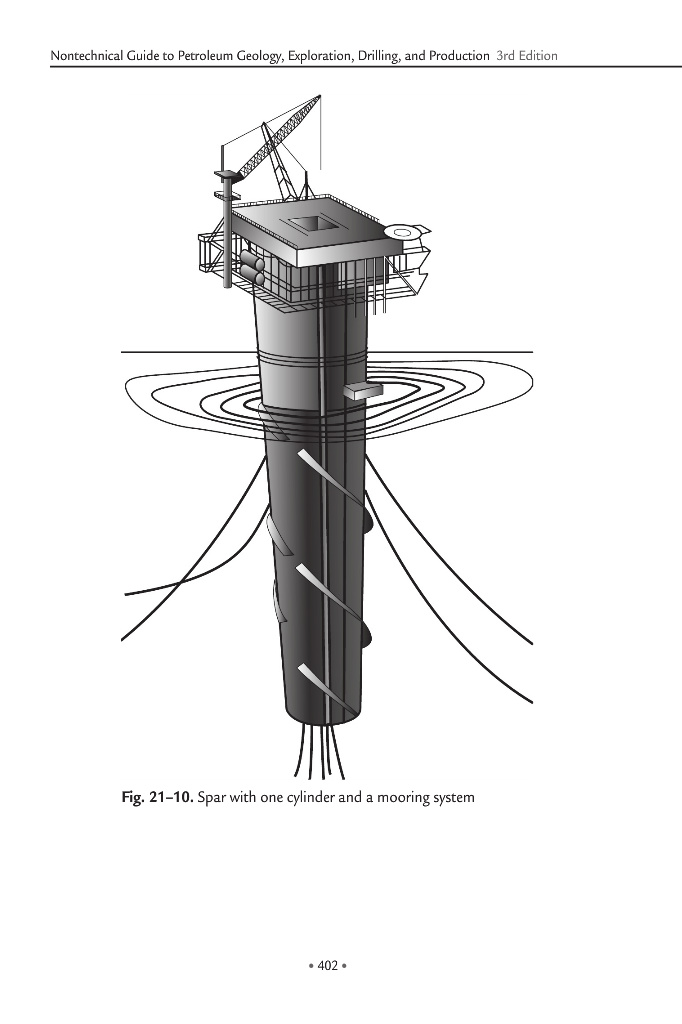 Nontechnical Guide to Petroleum Geology, Exploration, Drilling, and Production 3rd Edition

Fig. 21–10. Spar with one cylinder and a mooring system

• 402 •