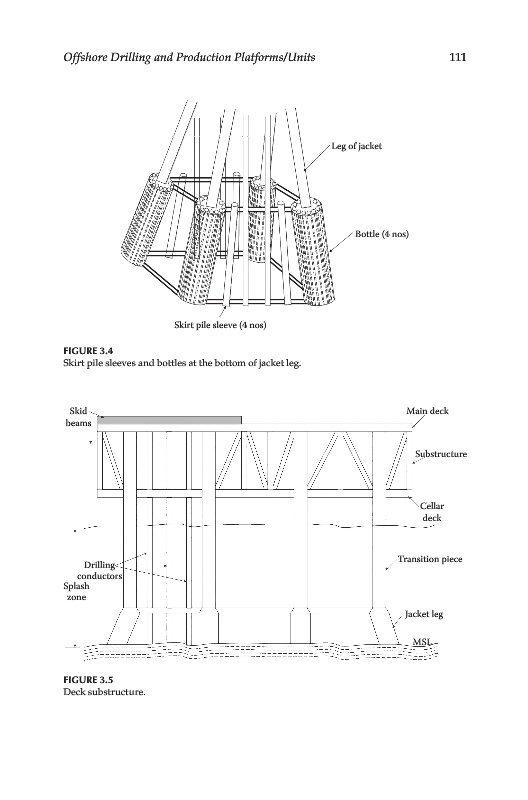 Offshore Drilling and Production Platforms/Units 111

Leg of jacket

Bottle (4 nos)

Skirt pile sleeve (4 nos)

FIGURE 3.4
Skirt pile sleeves and bottles at the bottom of jacket leg.

Skid beams

Main deck

Substructure

Cellar deck

Drilling conductors

Splash zone

Transition piece

Jacket leg

MSL

FIGURE 3.5
Deck substructure.